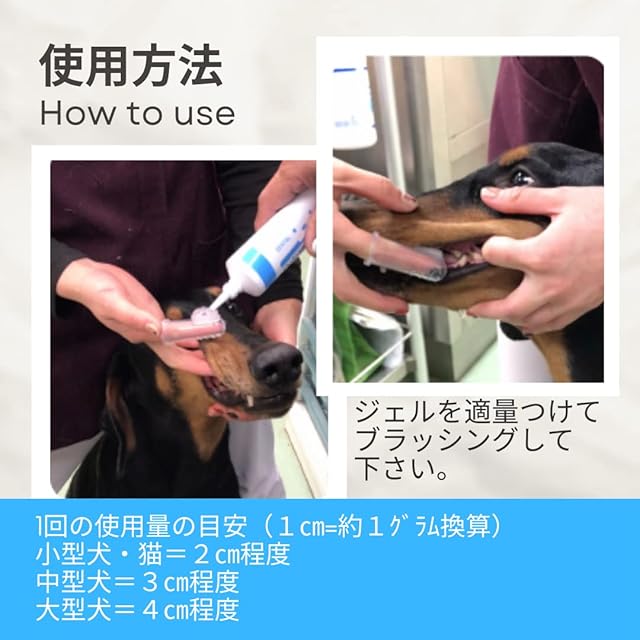 使用方法
How to use

ジェルを適量つけてブラッシングして下さい。

1回の使用量の目安（１cm=約１ｸﾞﾗﾑ換算）
小型犬・猫＝２cm程度
中型犬＝３cm程度
大型犬＝４cm程度