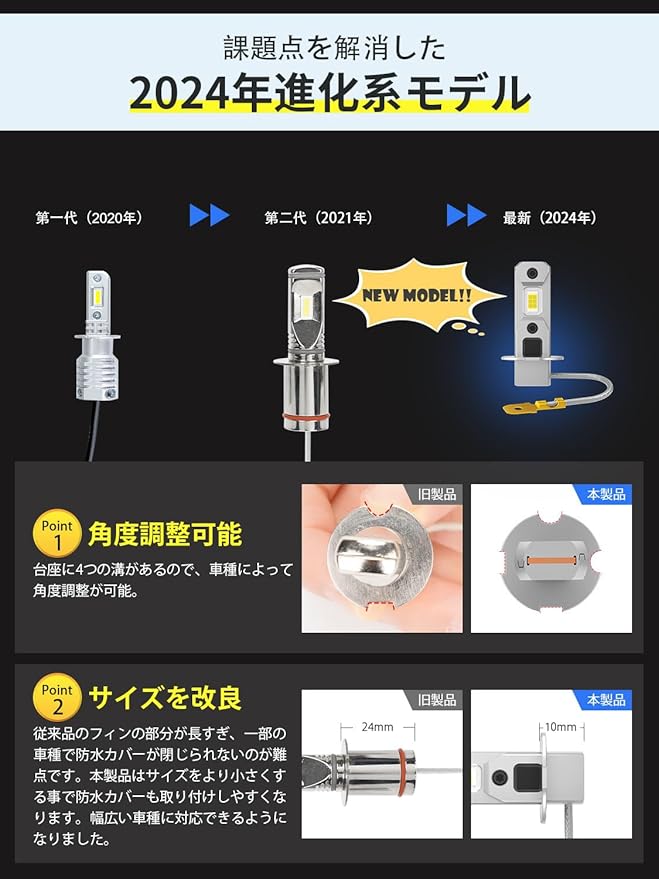 課題点を解消した
2024年進化系モデル

第一代（2020年）

第二代（2021年）

最新（2024年）

NEW MODEL!!

Point 1 角度調整可能

台座に4つの溝があるので、車種によって角度調整が可能。

旧製品

本製品

Point 2 サイズを改良

従来品のフィンの部分が長すぎ、一部の車種で防水カバーが閉じられないのが難点です。本製品はサイズをより小さくする事で防水カバーも取り付けしやすくなります。幅広い車種に対応できるようになりました。

旧製品

24mm

本製品

10mm