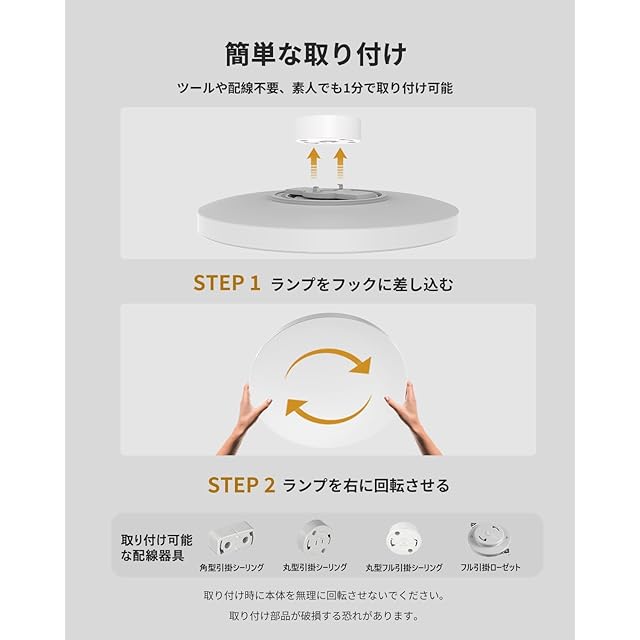 簡単な取り付け

ツールや配線不要、素人でも1分で取り付け可能

STEP 1 ランプをフックに差し込む

STEP 2 ランプを右に回転させる

取り付け可能な配線器具

角型引掛シーリング

丸型引掛シーリング

丸型フル引掛シーリング

フル引掛ローゼット

取り付け時に本体を無理に回転させないでください。

取り付け部品が破損する恐れがあります。