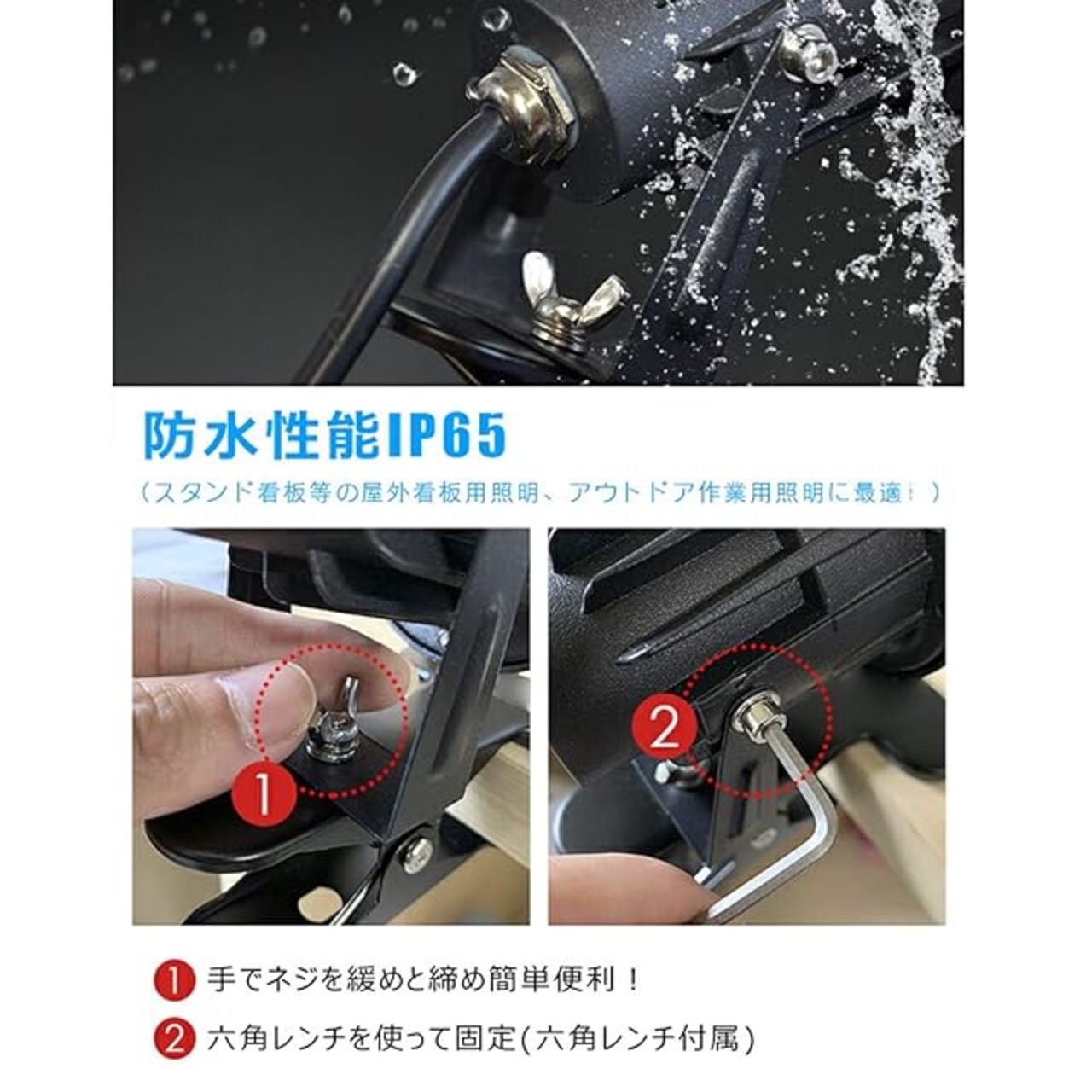 防水性能IP65

（スタンド看板等の屋外看板用照明、アウトドア作業用照明に最適！）

1

2

1 手でネジを緩めと締め簡単便利！

2 六角レンチを使って固定(六角レンチ付属)