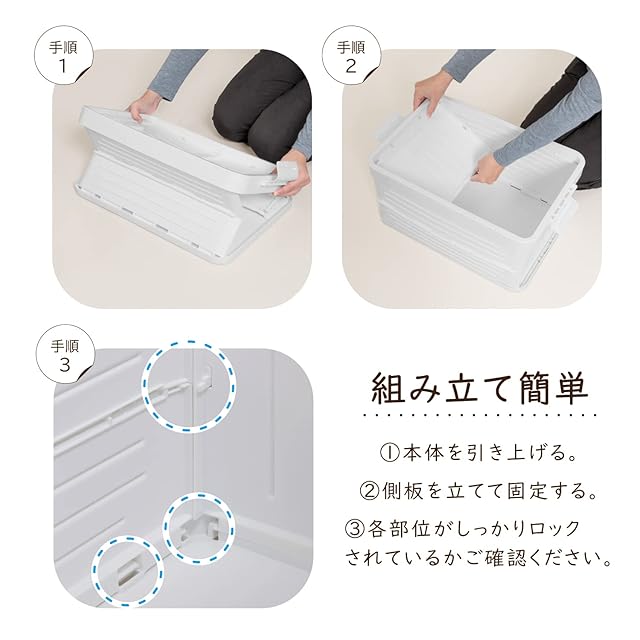 手順
1

手順
2

手順
3

組み立て簡単

①本体を引き上げる。

②側板を立てて固定する。

③各部位がしっかりロックされているかご確認ください。