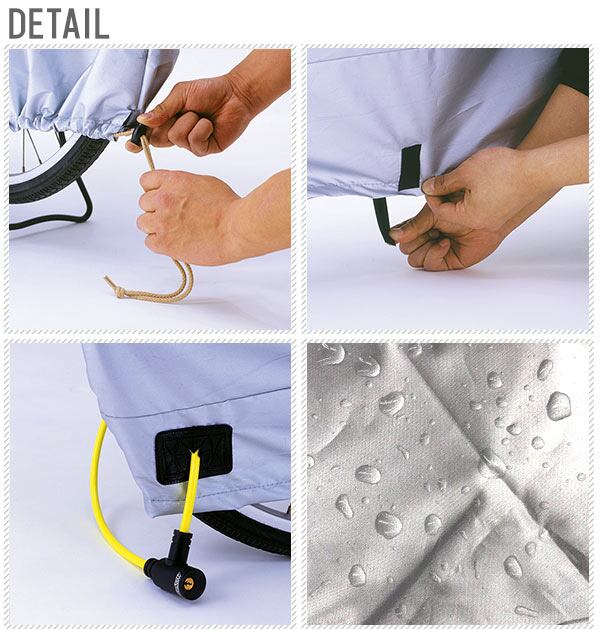 DETAIL