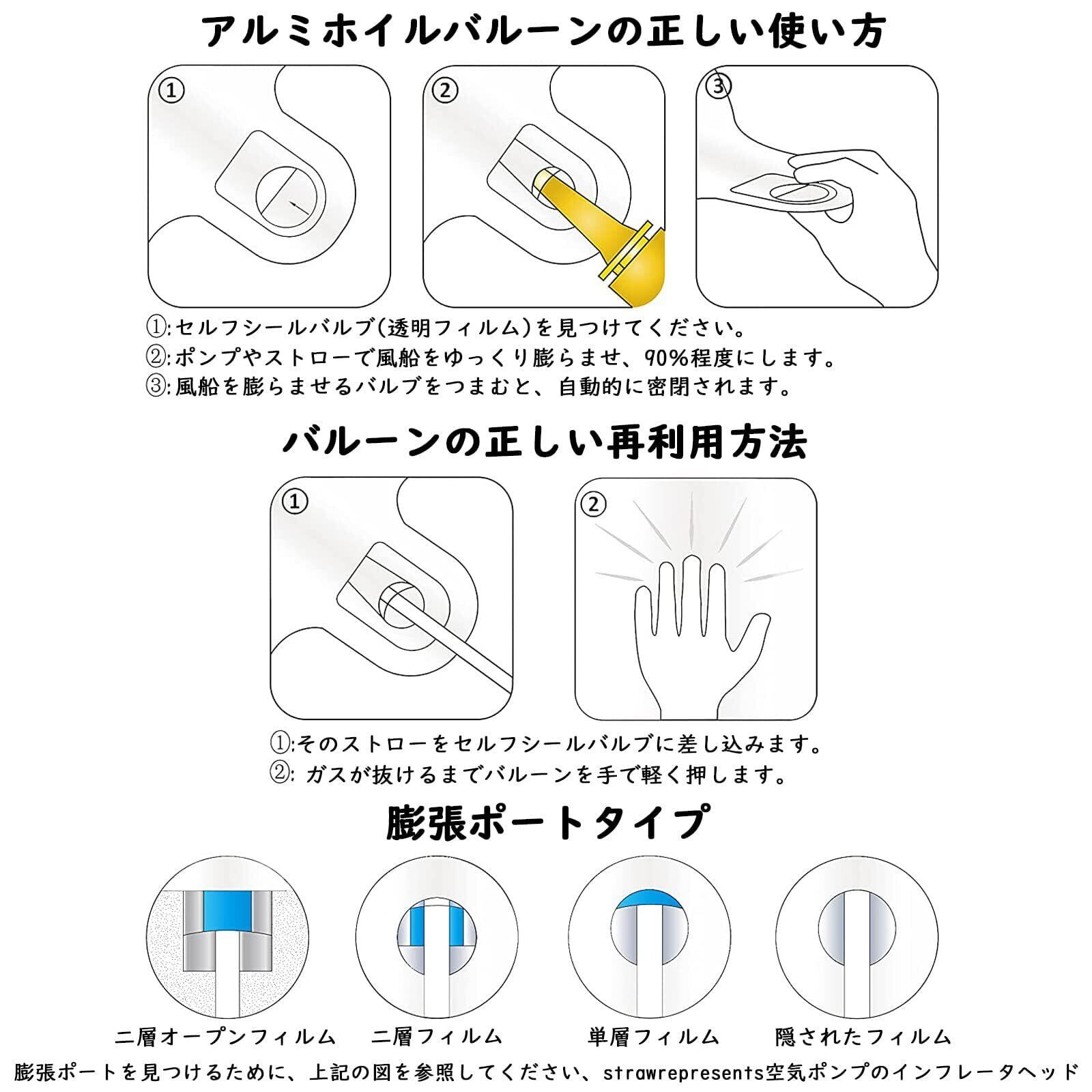 アルミホイルバルーンの正しい使い方

①

②

③

①:セルフシールバルブ(透明フィルム)を見つけてください。
②:ポンプやストローで風船をゆっくり膨らませ、90%程度にします。
③:風船を膨らませるバルブをつまむと、自動的に密閉されます。

バルーンの正しい再利用方法

①

②

①:そのストローをセルフシールバルブに差し込みます。
②: ガスが抜けるまでバルーンを手で軽く押します。

膨張ポートタイプ

二層オープンフィルム

二層フィルム

単層フィルム

隠されたフィルム

膨張ポートを見つけるために、上記の図を参照してください、strawrepresents空気ポンプのインフレータヘッド