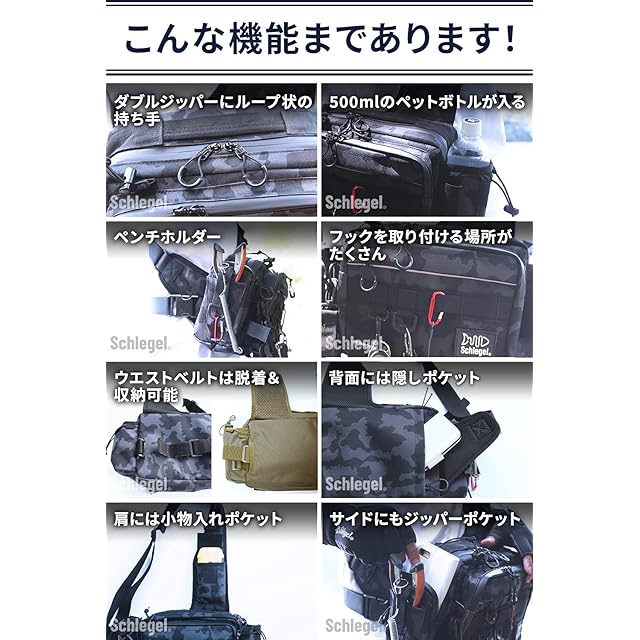 こんな機能まであります!

ダブルジッパーにループ状の持ち手

Schlegel.

500mlのペットボトルが入る

Schlegel.

ペンチホルダー

Schlegel.

フックを取り付ける場所がたくさん

Schlegel.

Schlegel.

ウエストベルトは脱着&収納可能

Schlegel.

背面には隠しポケット

Schlegel.

肩には小物入れポケット

Schlegel.

サイドにもジッパーポケット

Schlegel.

Schlegel.