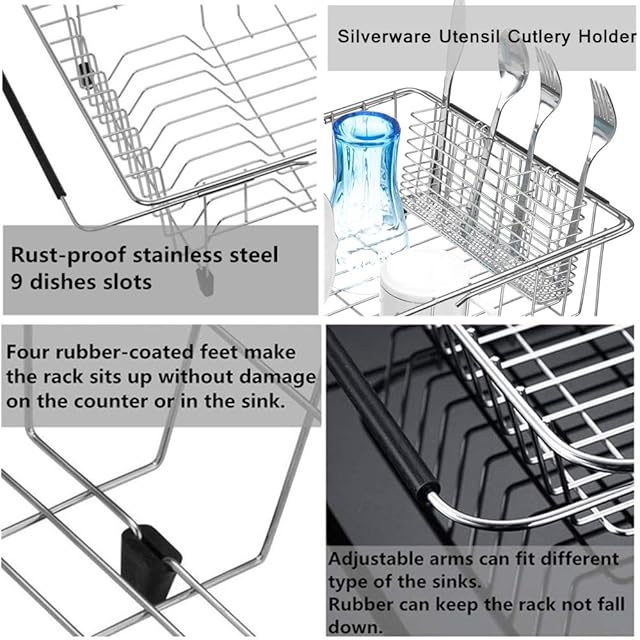 Rust-proof stainless steel
9 dishes slots

Silverware Utensil Cutlery Holder

Four rubber-coated feet make the rack sits up without damage on the counter or in the sink.

Adjustable arms can fit different type of the sinks.
Rubber can keep the rack not fall down.