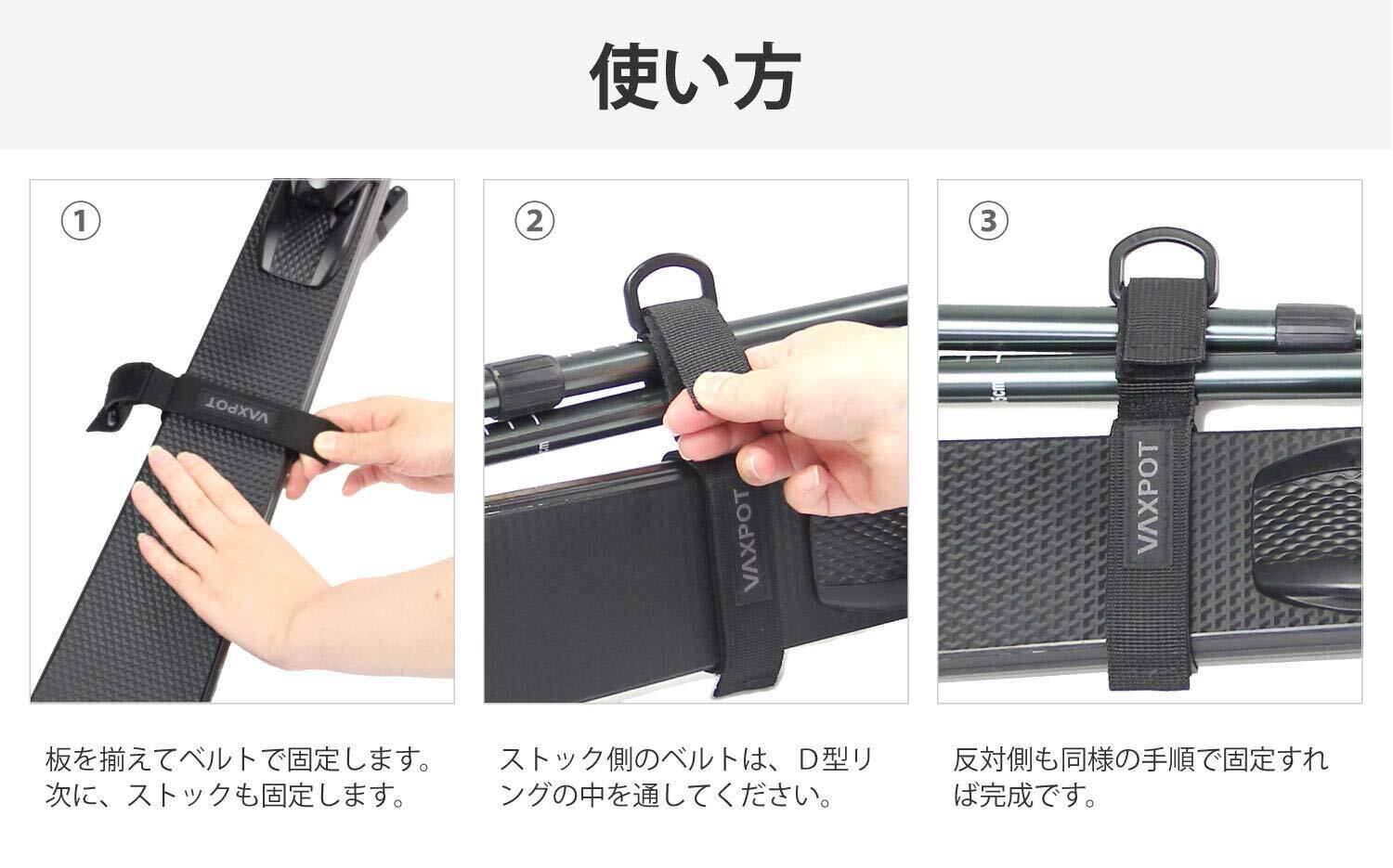 使い方

①

VAXPOT

板を揃えてベルトで固定します。次に、ストックも固定します。

②

VAXPOT

ストック側のベルトは、D型リングの中を通してください。

③

VAXPOT

反対側も同様の手順で固定すれば完成です。