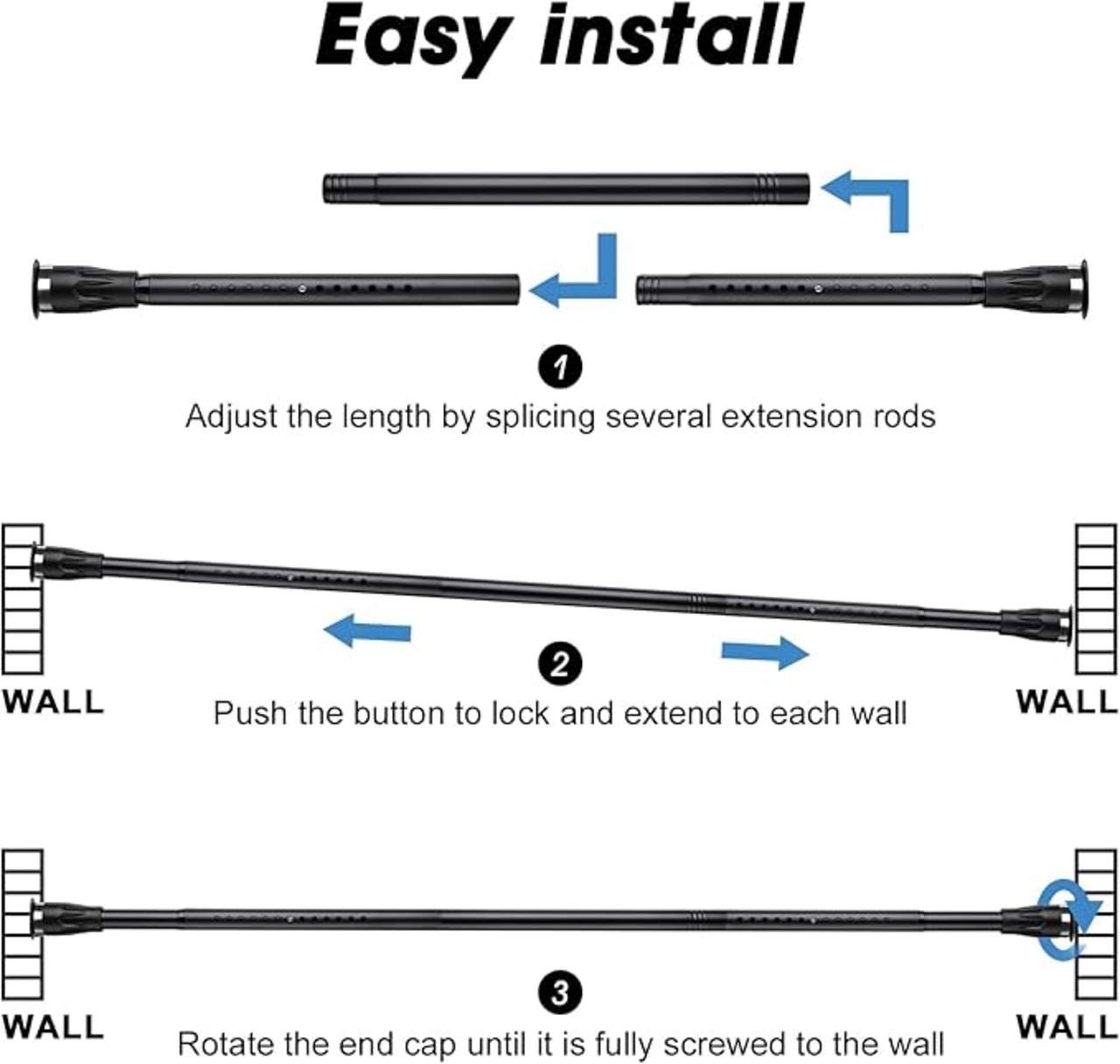 Easy install

1
Adjust the length by splicing several extension rods

WALL
2
Push the button to lock and extend to each wall
WALL

WALL
3
Rotate the end cap until it is fully screwed to the wall
WALL