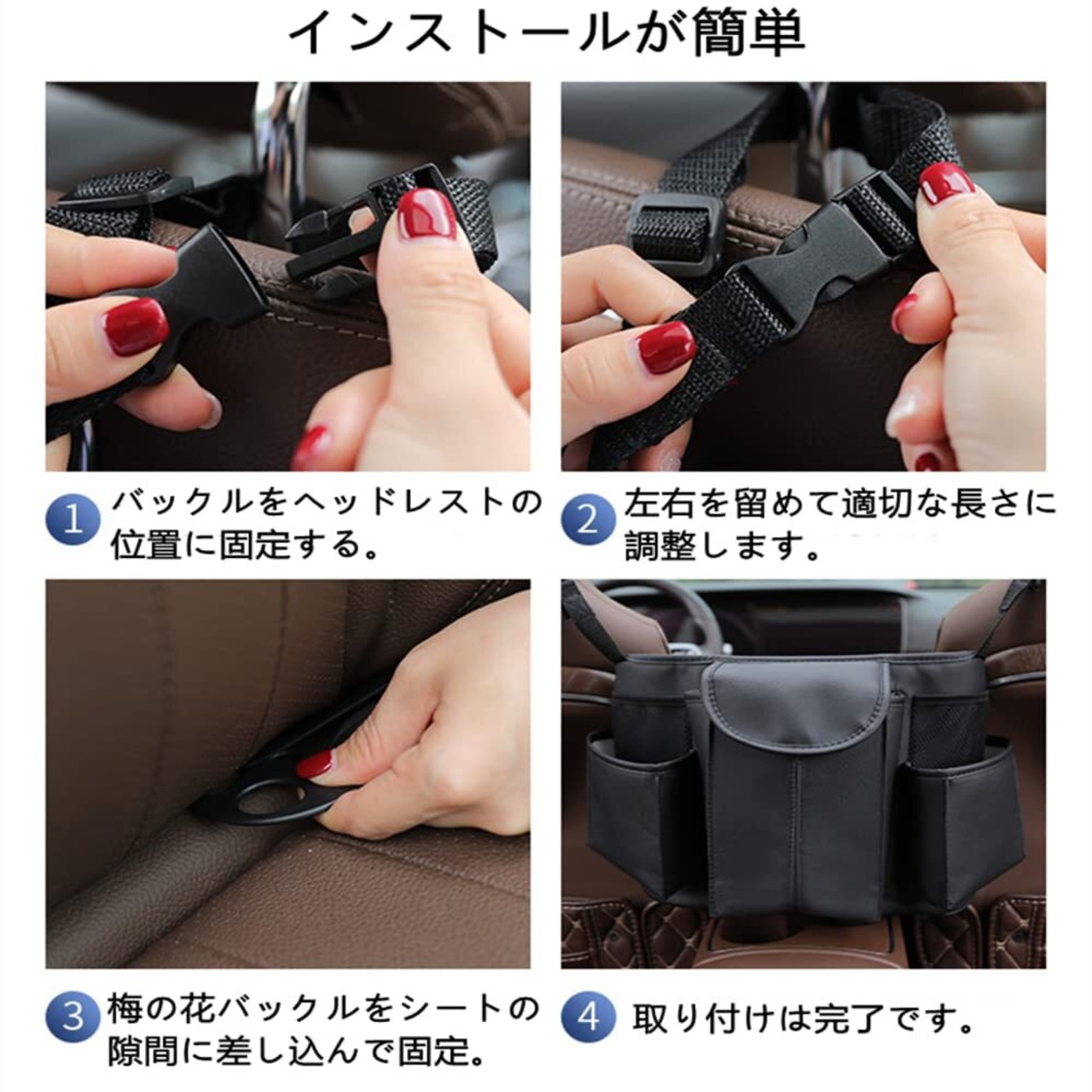 インストールが簡単

1 バックルをヘッドレストの位置に固定する。

2 左右を留めて適切な長さに調整します。

3 梅の花バックルをシートの隙間に差し込んで固定。

4 取り付けは完了です。