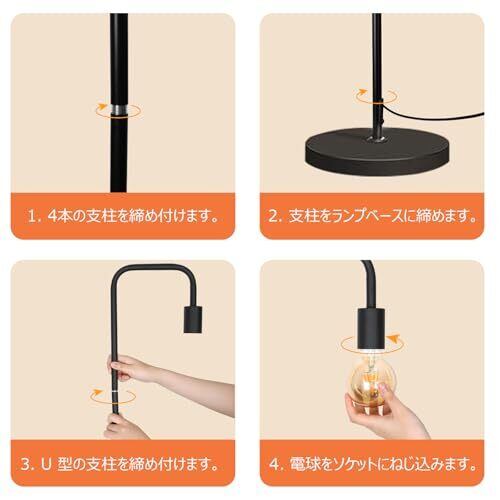 1. 4本の支柱を締め付けます。

2. 支柱をランプベースに締めます。

3. U 型の支柱を締め付けます。

4. 電球をソケットにねじ込みます。