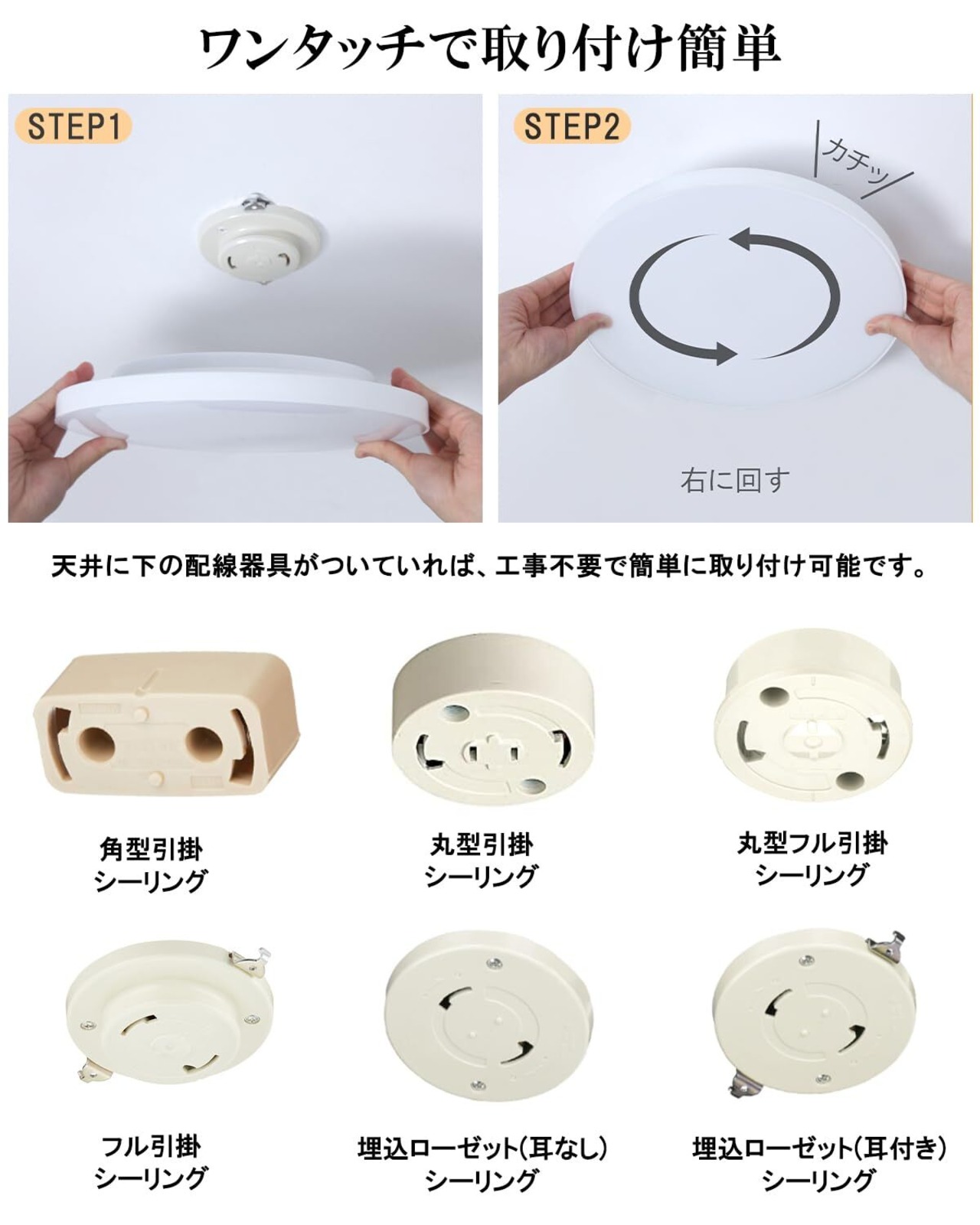 ワンタッチで取り付け簡単

STEP1

STEP2

カチッ

右に回す

天井に下の配線器具がついていれば、工事不要で簡単に取り付け可能です。

角型引掛
シーリング

丸型引掛
シーリング

丸型フル引掛
シーリング

フル引掛
シーリング

埋込ローゼット(耳なし)
シーリング

埋込ローゼット(耳付き)
シーリング