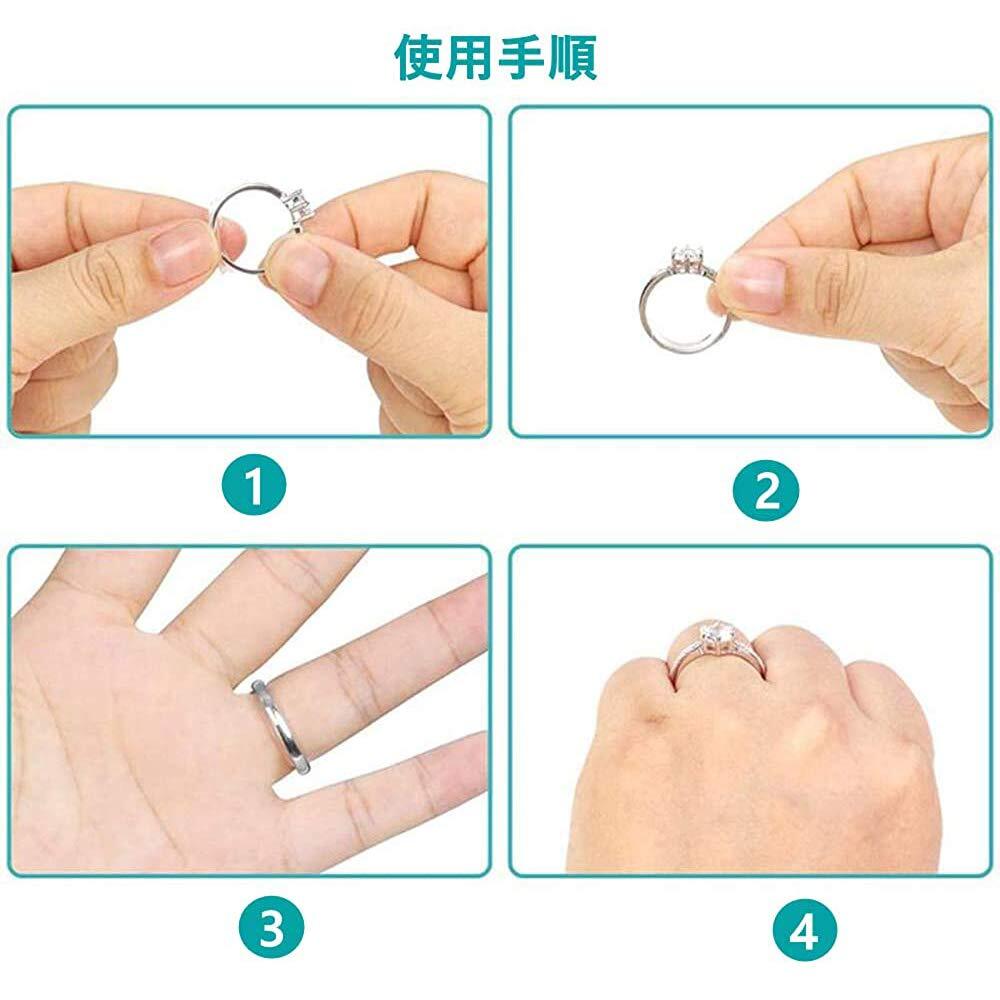 使用手順

1

2

3

4