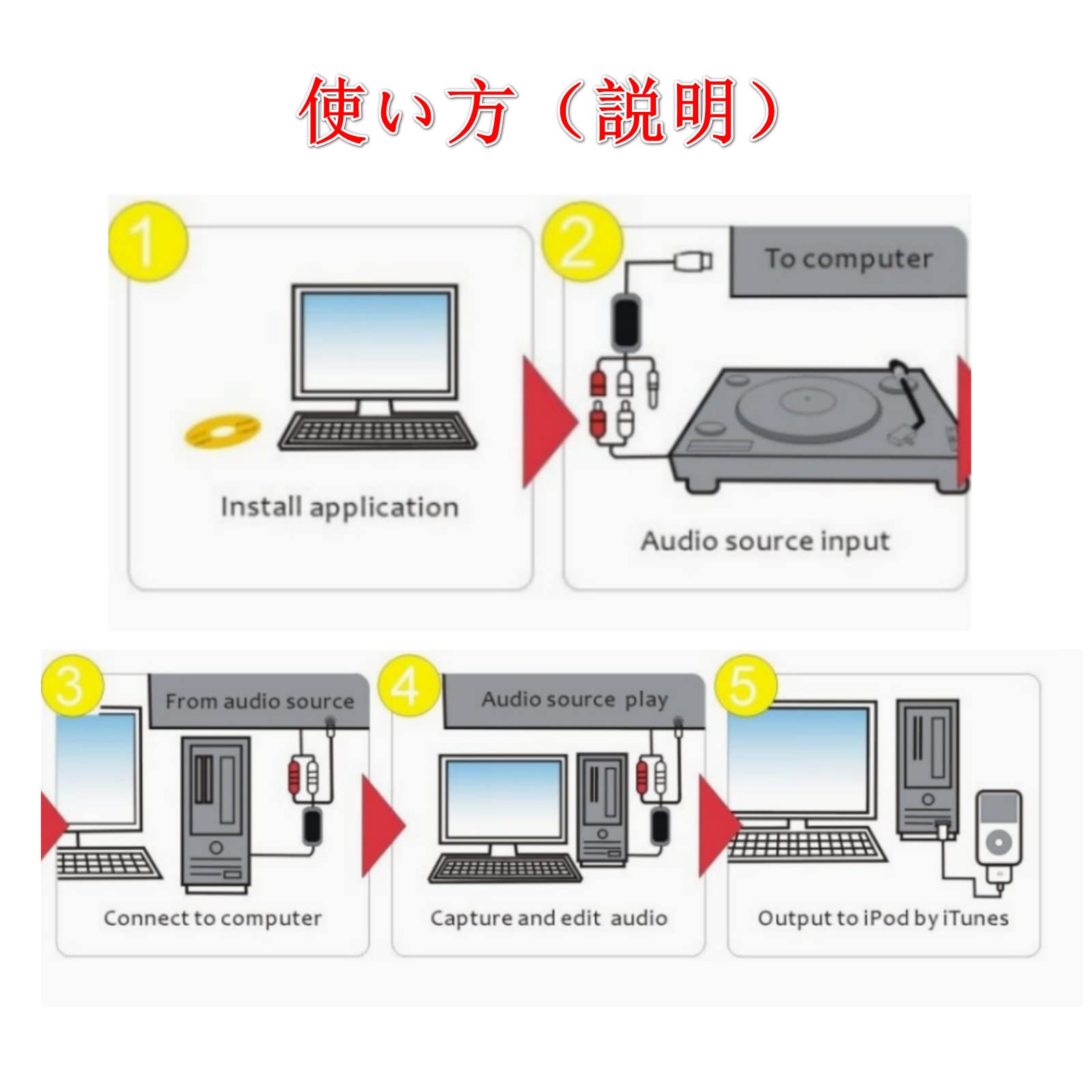 使い方（説明）

1

Install application

2

To computer

Audio source input

3

From audio source

Connect to computer

4

Audio source play

Capture and edit audio

5

Output to iPod by iTunes