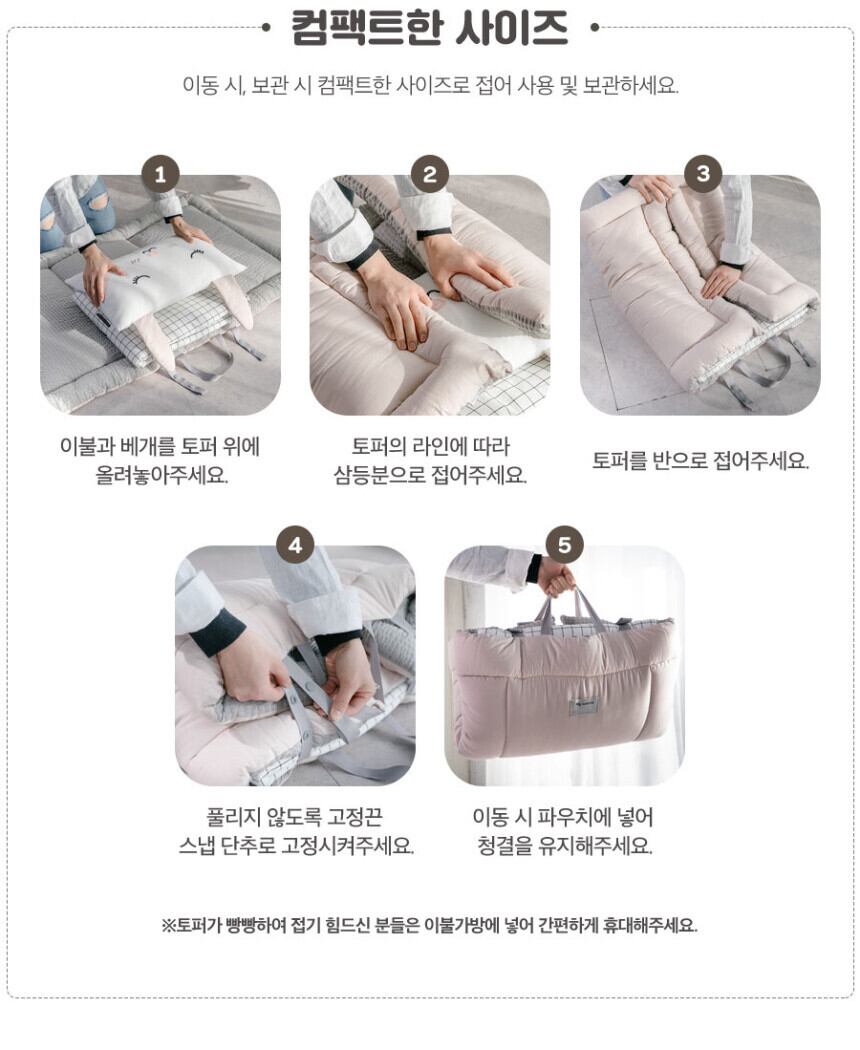 컴팩트한 사이즈

이동 시, 보관 시 컴팩트한 사이즈로 접어 사용 및 보관하세요.

1

이불과 베개를 토퍼 위에 올려놓아주세요.

2

토퍼의 라인에 따라 삼등분으로 접어주세요.

3

토퍼를 반으로 접어주세요.

4

풀리지 않도록 고정끈 스냅 단추로 고정시켜주세요.

5

이동 시 파우치에 넣어 청결을 유지해주세요.

※토퍼가 빵빵하여 접기 힘드신 분들은 이불가방에 넣어 간편하게 휴대해주세요.