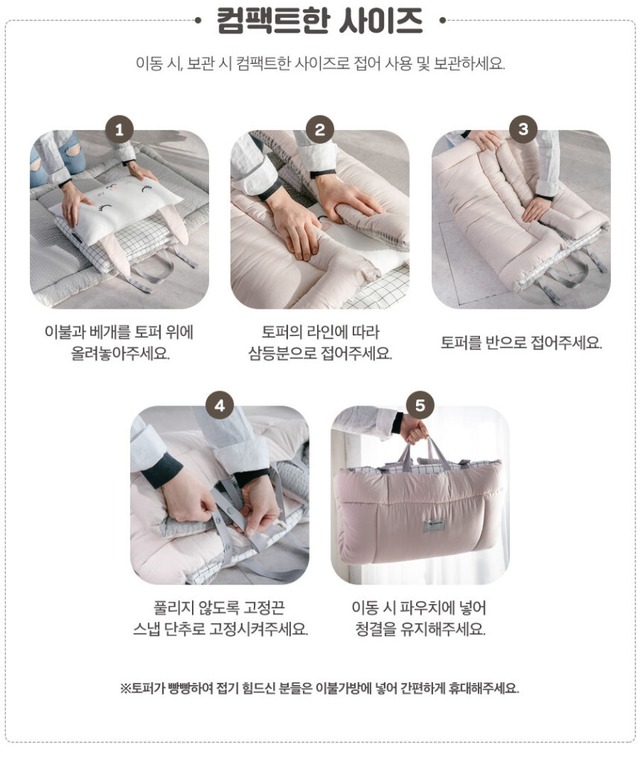 컴팩트한 사이즈

이동 시, 보관 시 컴팩트한 사이즈로 접어 사용 및 보관하세요.

1

이불과 베개를 토퍼 위에 올려놓아주세요.

2

토퍼의 라인에 따라 삼등분으로 접어주세요.

3

토퍼를 반으로 접어주세요.

4

풀리지 않도록 고정끈 스냅 단추로 고정시켜주세요.

5

이동 시 파우치에 넣어 청결을 유지해주세요.

※토퍼가 빵빵하여 접기 힘드신 분들은 이불가방에 넣어 간편하게 휴대해주세요.