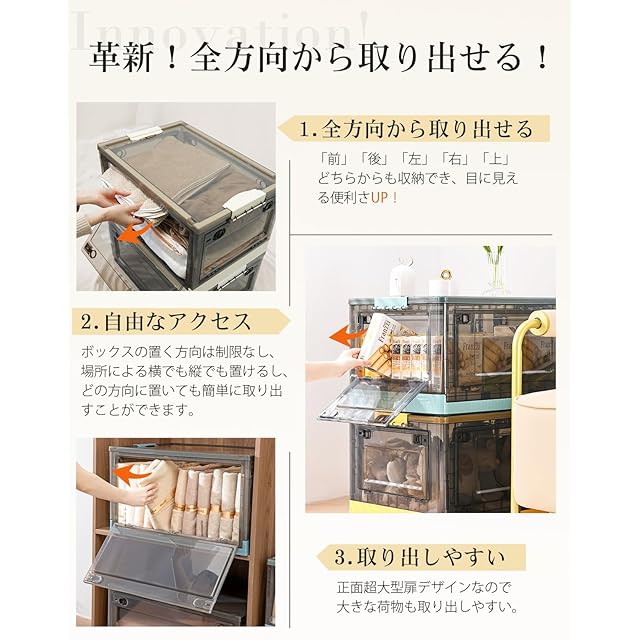 Innovation!

革新！全方向から取り出せる！

1.全方向から取り出せる

「前」「後」「左」「右」「上」どちらからも収納でき、目に見える便利さUP！

2.自由なアクセス

ボックスの置く方向は制限なし、場所による横でも縦でも置けるし、どの方向に置いても簡単に取り出すことができます。

3.取り出しやすい

正面超大型扉デザインなので大きな荷物も取り出しやすい。