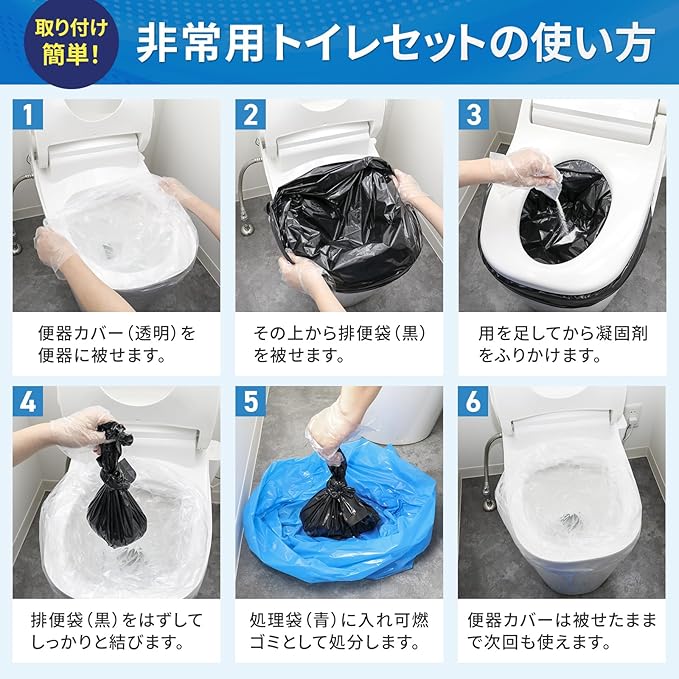 取り付け簡単!

非常用トイレセットの使い方

1
便器カバー（透明）を便器に被せます。

2
その上から排便袋（黒）を被せます。

3
用を足してから凝固剤をふりかけます。

4
排便袋（黒）をはずしてしっかりと結びます。

5
処理袋（青）に入れ可燃ゴミとして処分します。

6
便器カバーは被せたままで次回も使えます。