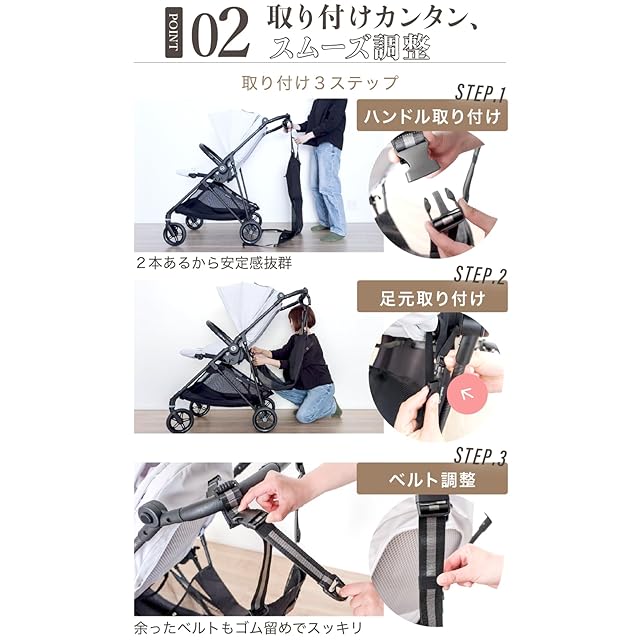 POINT 02 取り付けカンタン、スムーズ調整

取り付け３ステップ

STEP.1
ハンドル取り付け

２本あるから安定感抜群

STEP.2
足元取り付け

STEP.3
ベルト調整

余ったベルトもゴム留めでスッキリ