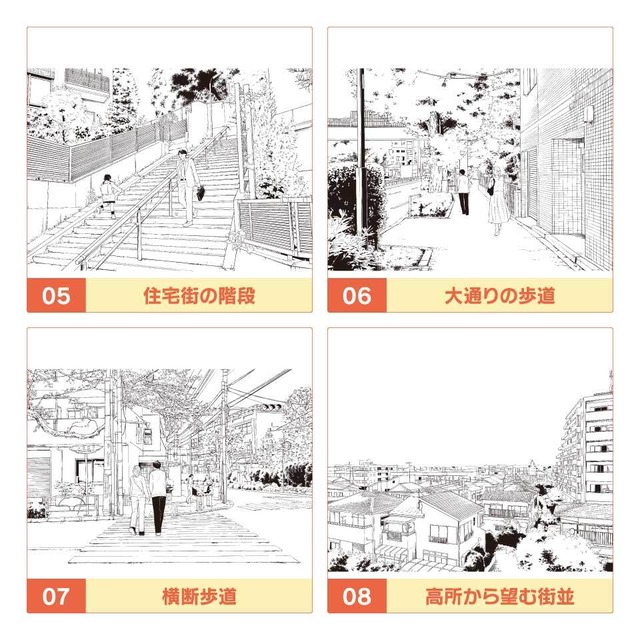 05 住宅街の階段

06 大通りの歩道

07 横断歩道

08 高所から望む街並