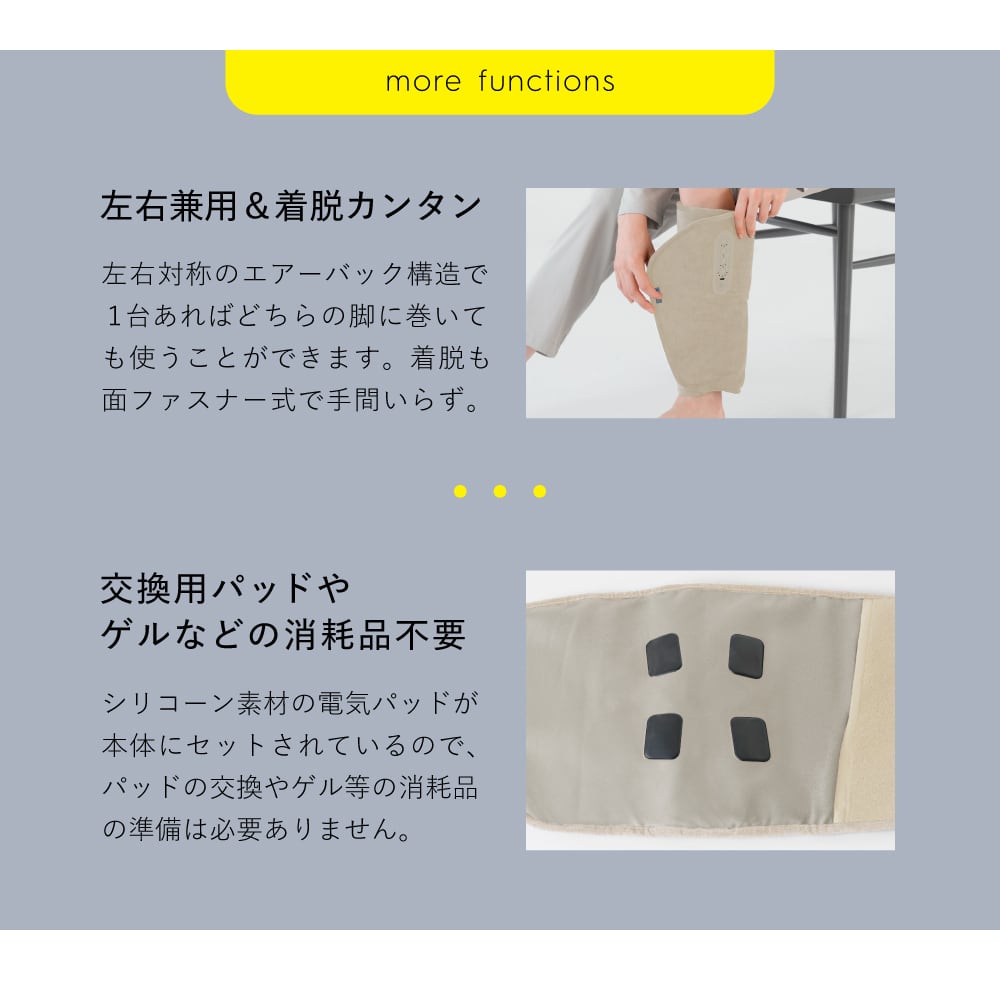 more functions

左右兼用＆着脱カンタン

左右対称のエアーバック構造で１台あればどちらの脚に巻いても使うことができます。着脱も面ファスナー式で手間いらず。

交換用パッドや
ゲルなどの消耗品不要

シリコーン素材の電気パッドが本体にセットされているので、パッドの交換やゲル等の消耗品の準備は必要ありません。