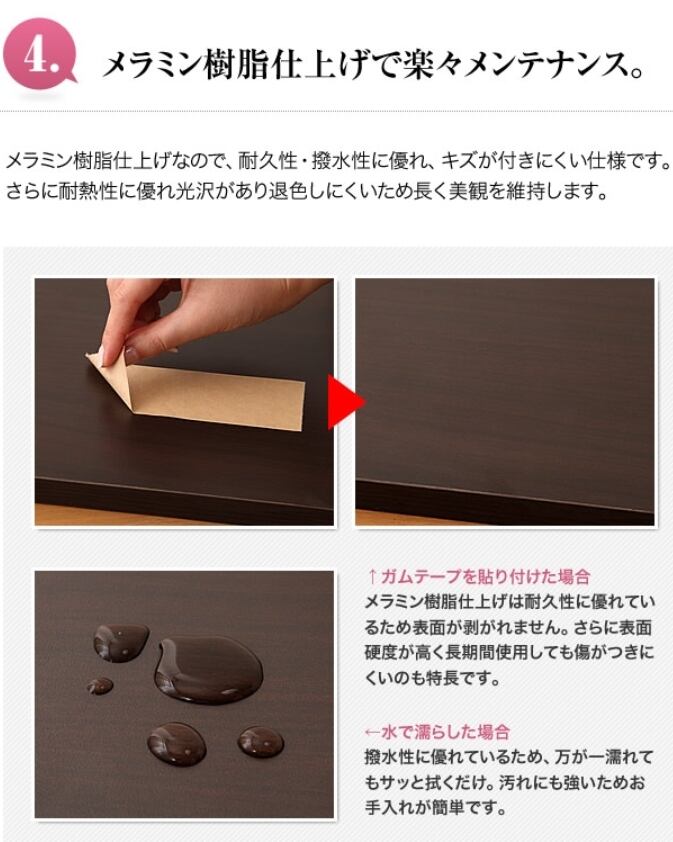 4. メラミン樹脂仕上げで楽々メンテナンス。

メラミン樹脂仕上げなので、耐久性・撥水性に優れ、キズが付きにくい仕様です。さらに耐熱性に優れ光沢があり退色しにくいため長く美観を維持します。

↑ガムテープを貼り付けた場合
メラミン樹脂仕上げは耐久性に優れているため表面が剥がれません。さらに表面硬度が高く長期間使用しても傷がつきにくいのも特長です。

←水で濡らした場合
撥水性に優れているため、万が一濡れてもサッと拭くだけ。汚れにも強いためお手入れが簡単です。