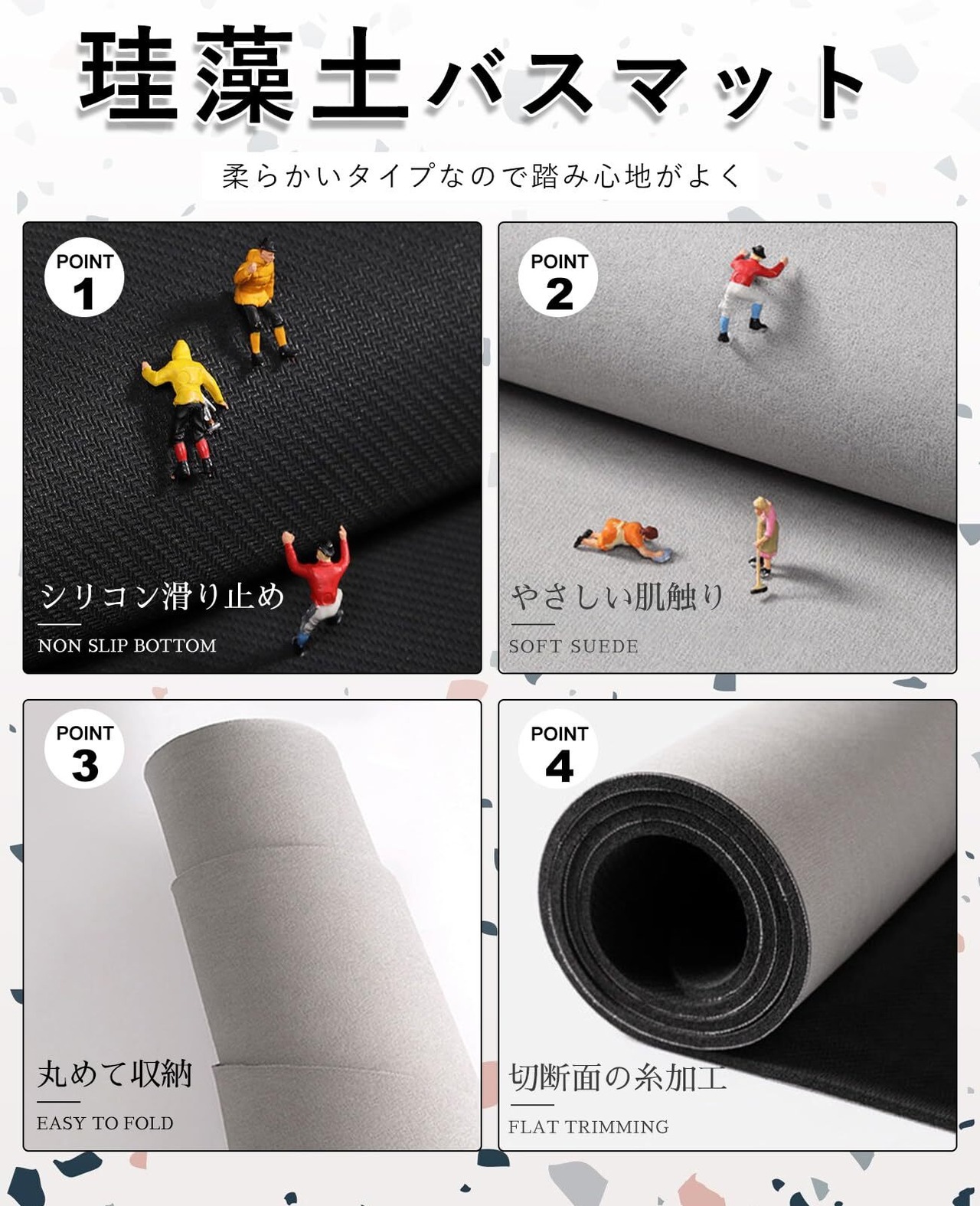 珪藻土バスマット

柔らかいタイプなので踏み心地がよく

POINT 1

シリコン滑り止め

NON SLIP BOTTOM

POINT 2

やさしい肌触り

SOFT SUEDE

POINT 3

丸めて収納

EASY TO FOLD

POINT 4

切断面の糸加工

FLAT TRIMMING