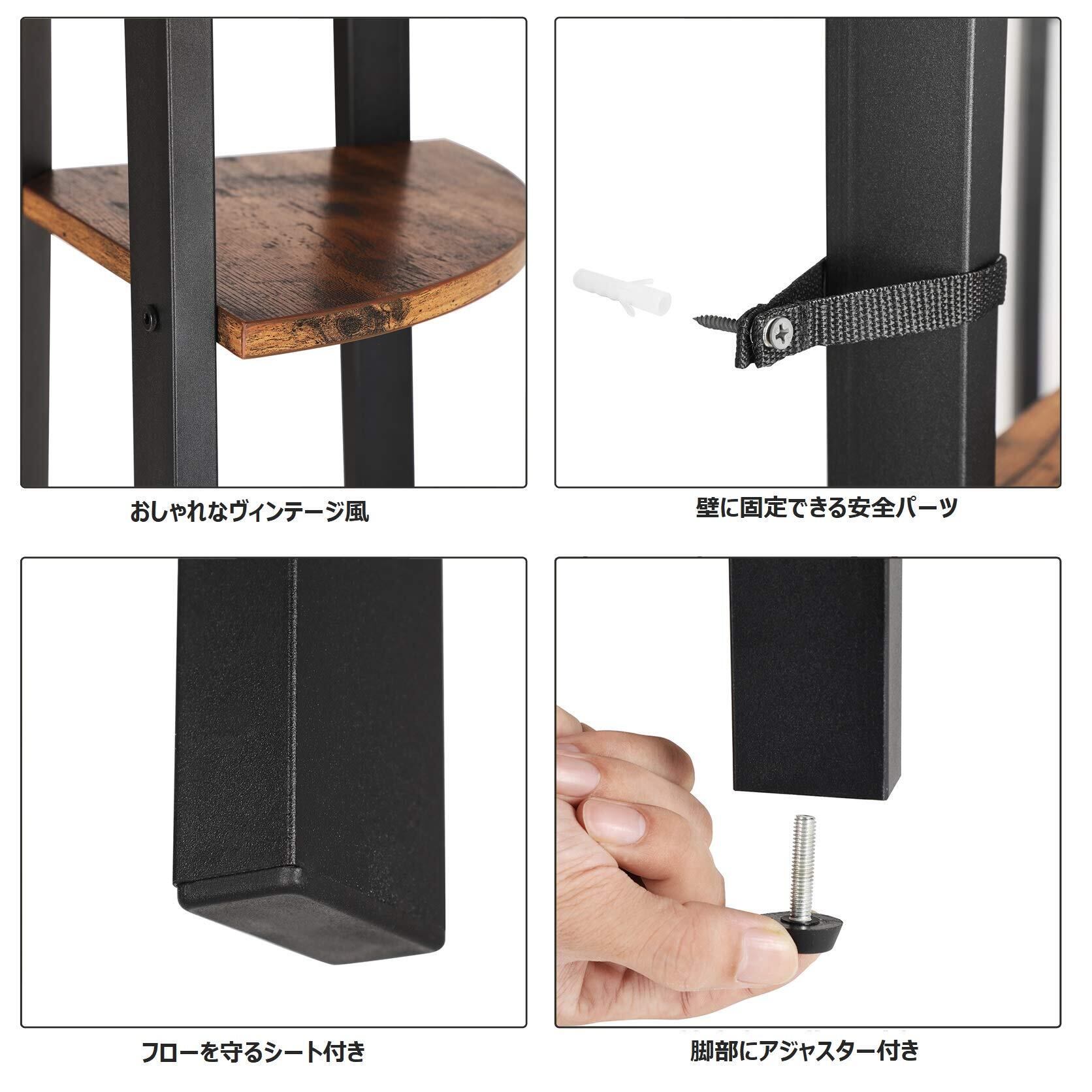 おしゃれなヴィンテージ風

壁に固定できる安全パーツ

フローを守るシート付き

脚部にアジャスター付き