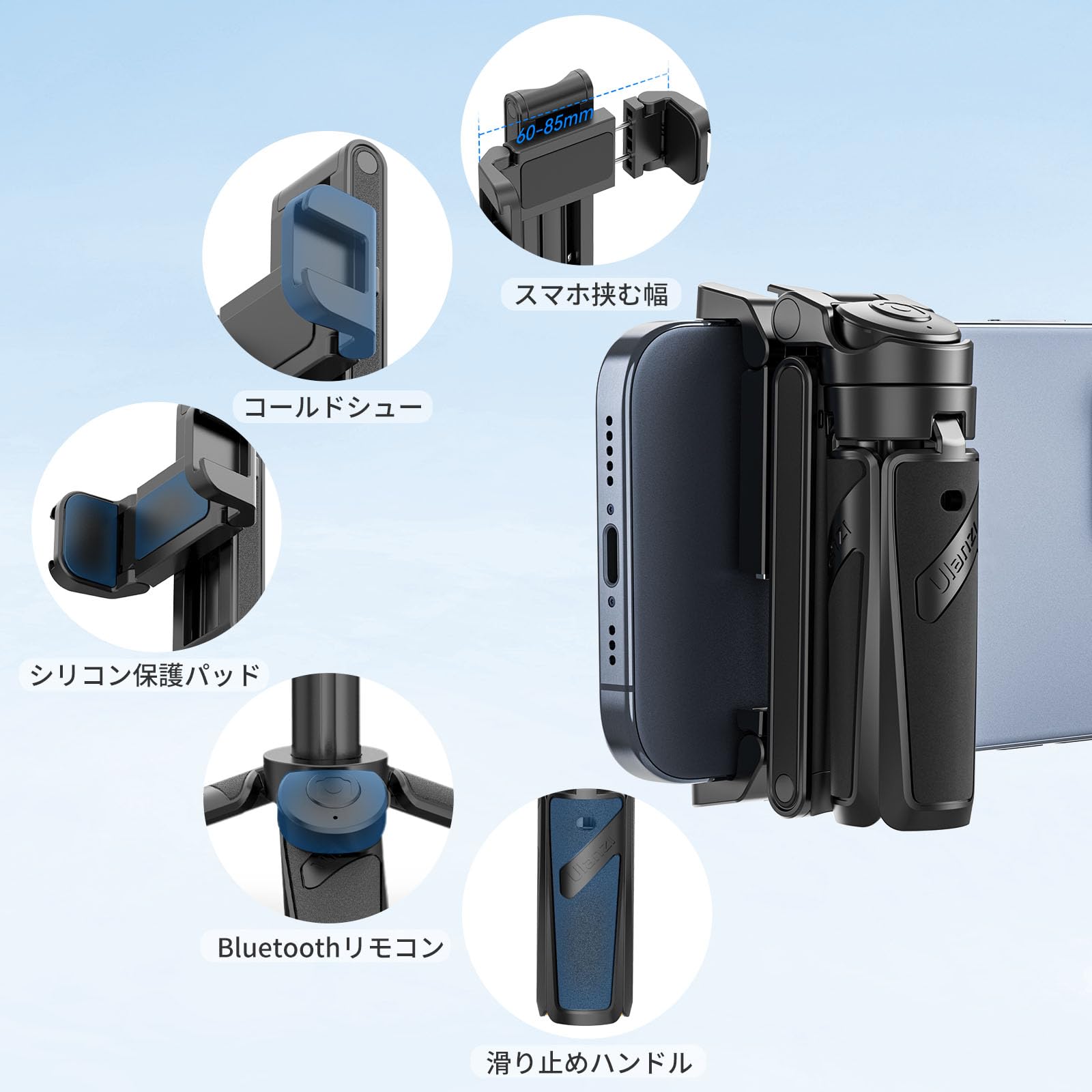 60-85mm

スマホ挟む幅

コールドシュー

シリコン保護パッド

Ulanzi

Bluetoothリモコン

Ulanzi

滑り止めハンドル