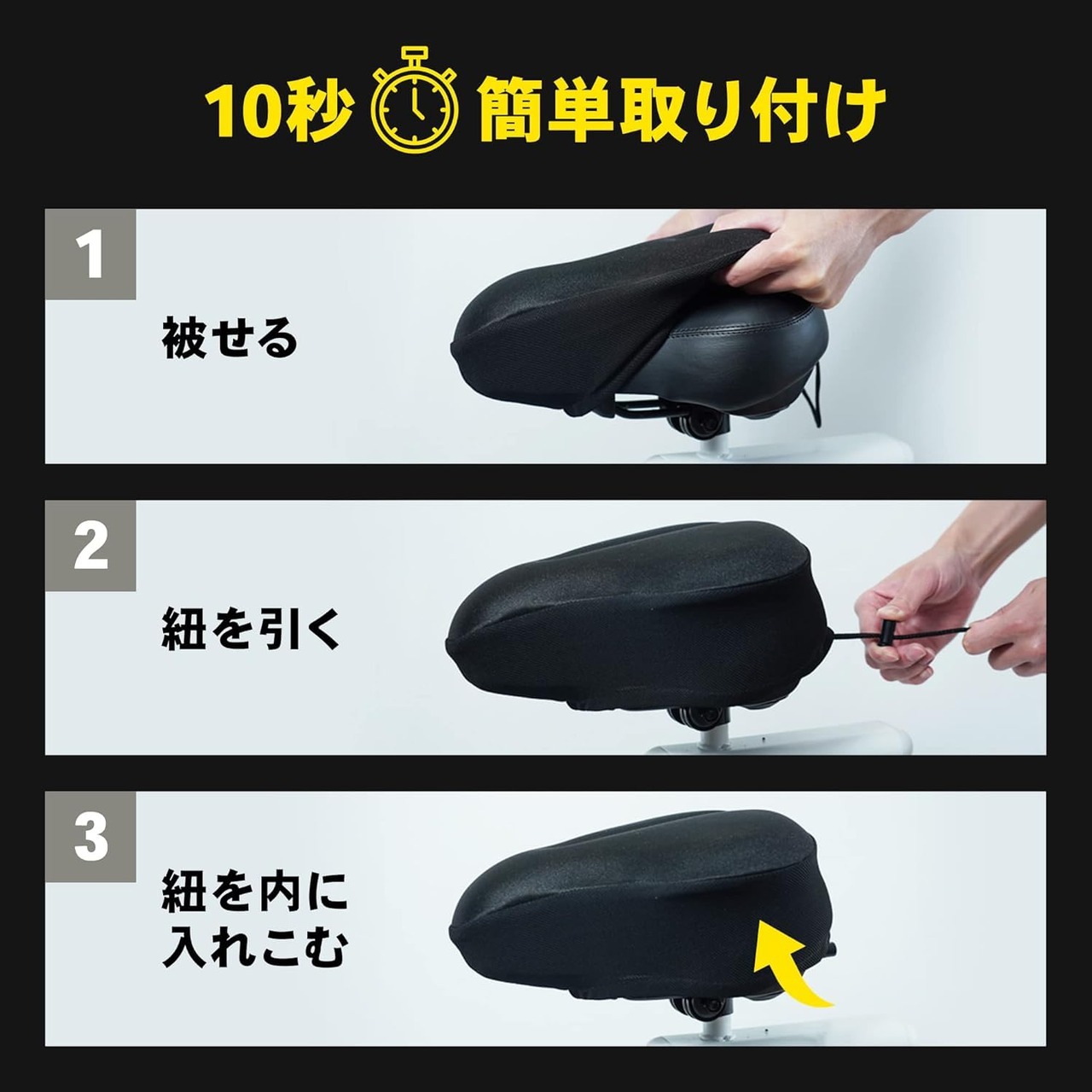 10秒 簡単取り付け

1

被せる

2

紐を引く

3

紐を内に入れこむ