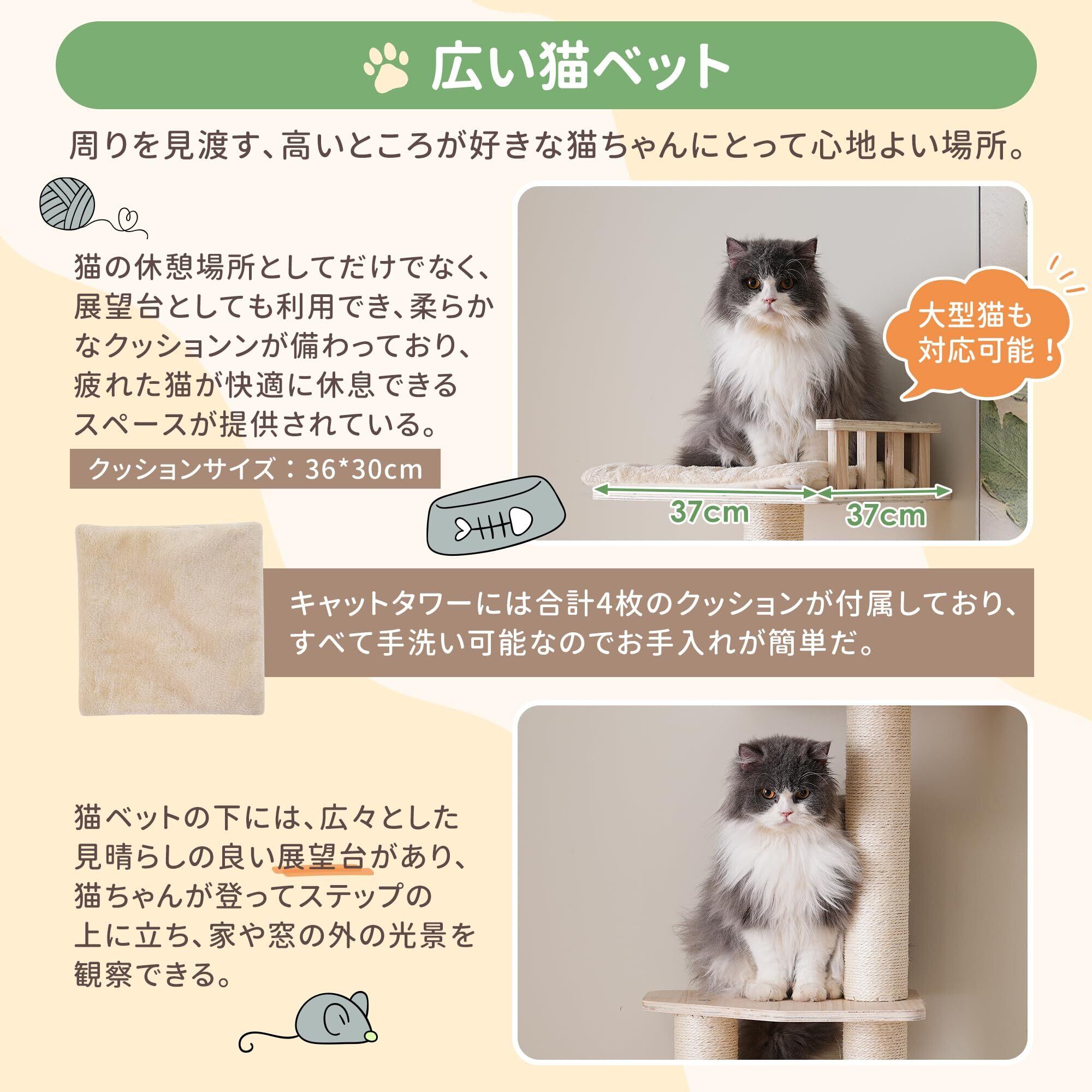 広い猫ベット

周りを見渡す、高いところが好きな猫ちゃんにとって心地よい場所。

猫の休憩場所としてだけでなく、展望台としても利用でき、柔らかなクッションンが備わっており、疲れた猫が快適に休息できるスペースが提供されている。

クッションサイズ：36*30cm

大型猫も対応可能！

37cm

37cm

キャットタワーには合計4枚のクッションが付属しており、すべて手洗い可能なのでお手入れが簡単だ。

猫ベットの下には、広々とした見晴らしの良い展望台があり、猫ちゃんが登ってステップの上に立ち、家や窓の外の光景を観察できる。