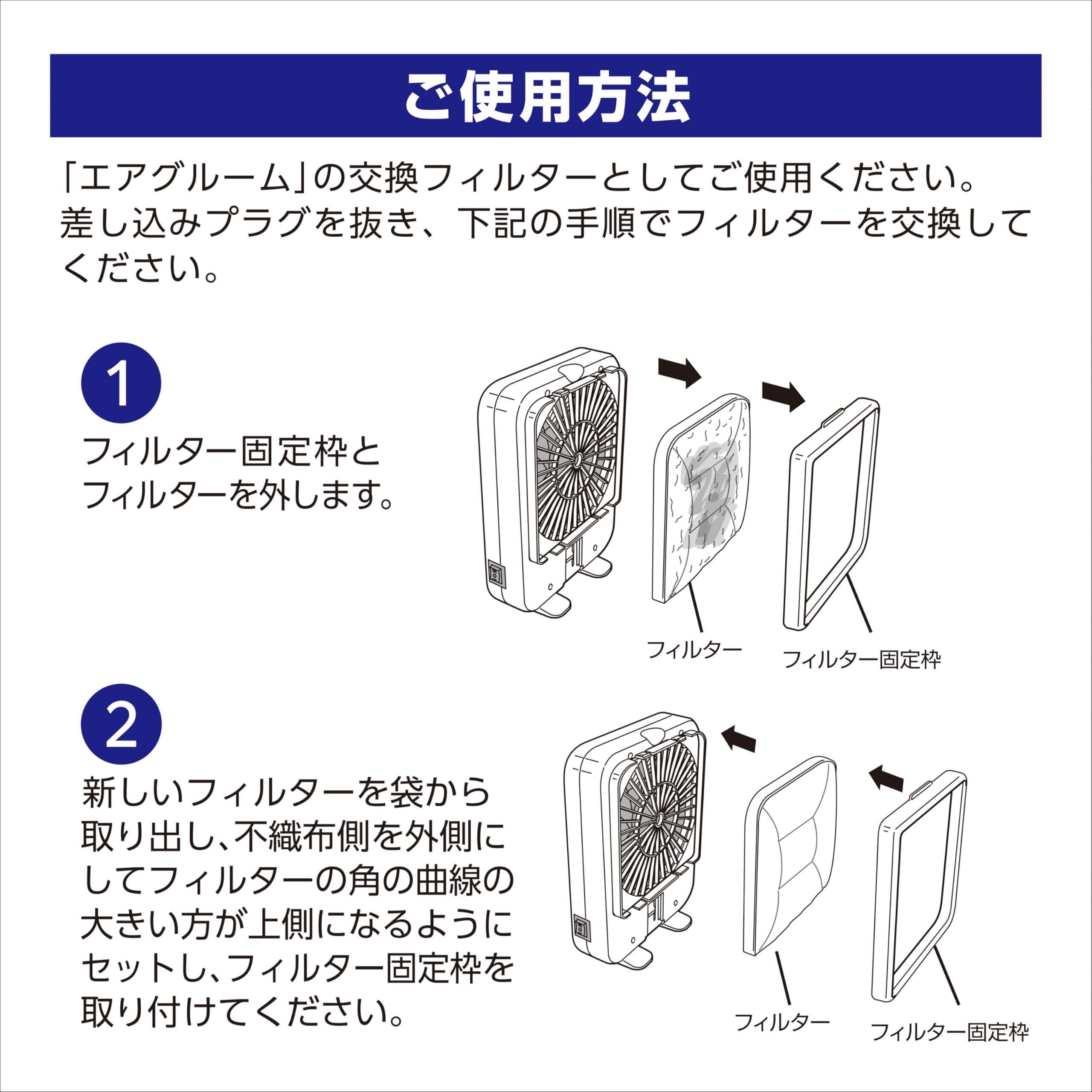 ご使用方法

「エアグルーム」の交換フィルターとしてご使用ください。差し込みプラグを抜き、下記の手順でフィルターを交換してください。

1

フィルター固定枠とフィルターを外します。

フィルター

フィルター固定枠

2

新しいフィルターを袋から取り出し、不織布側を外側にしてフィルターの角の曲線の大きい方が上側になるようにセットし、フィルター固定枠を取り付けてください。

フィルター

フィルター固定枠