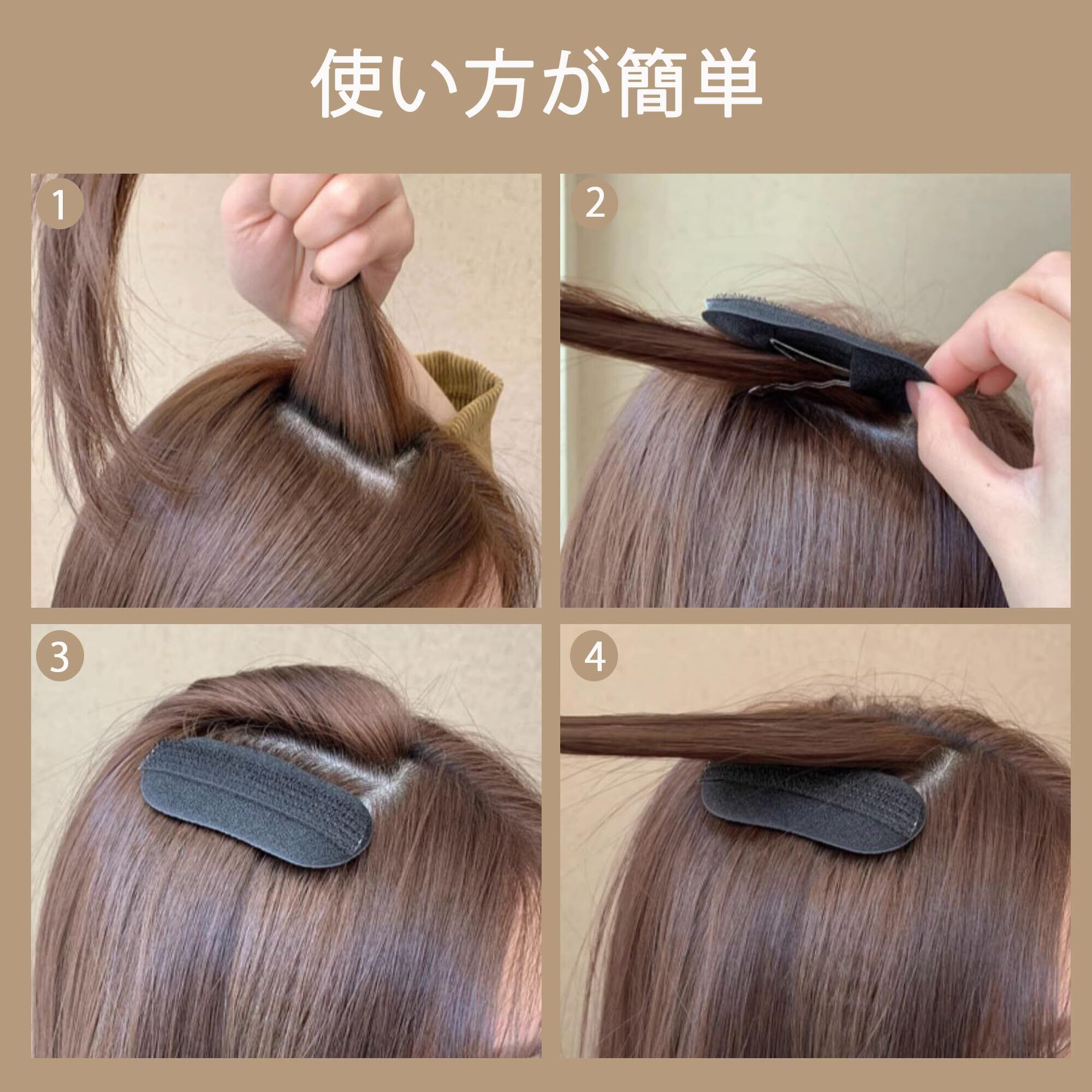 使い方が簡単

1

2

3

4