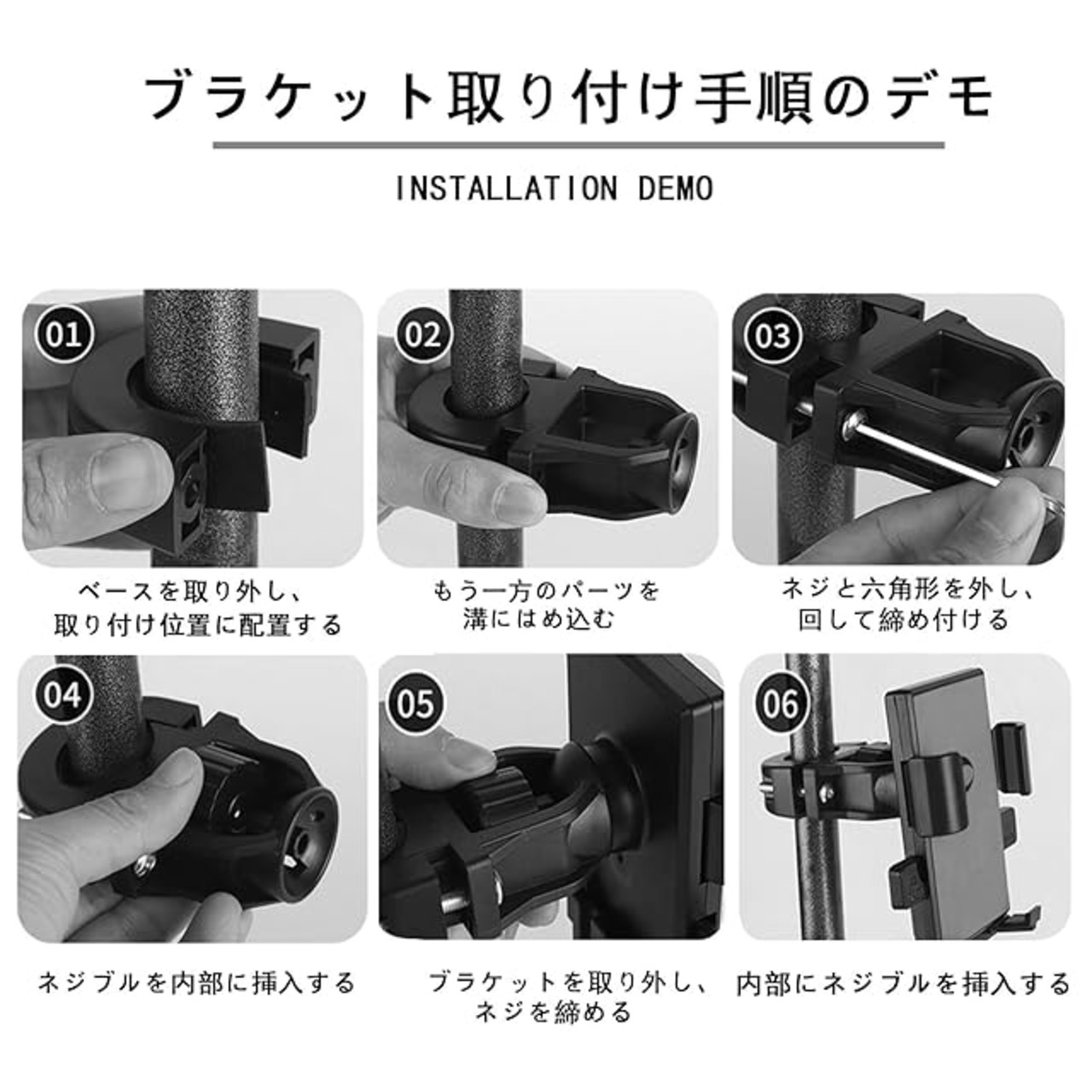 ブラケット取り付け手順のデモ

INSTALLATION DEMO

01

ベースを取り外し、取り付け位置に配置する

02

もう一方のパーツを溝にはめ込む

03

ネジと六角形を外し、回して締め付ける

04

ネジブルを内部に挿入する

05

ブラケットを取り外し、ネジを締める

06

内部にネジブルを挿入する