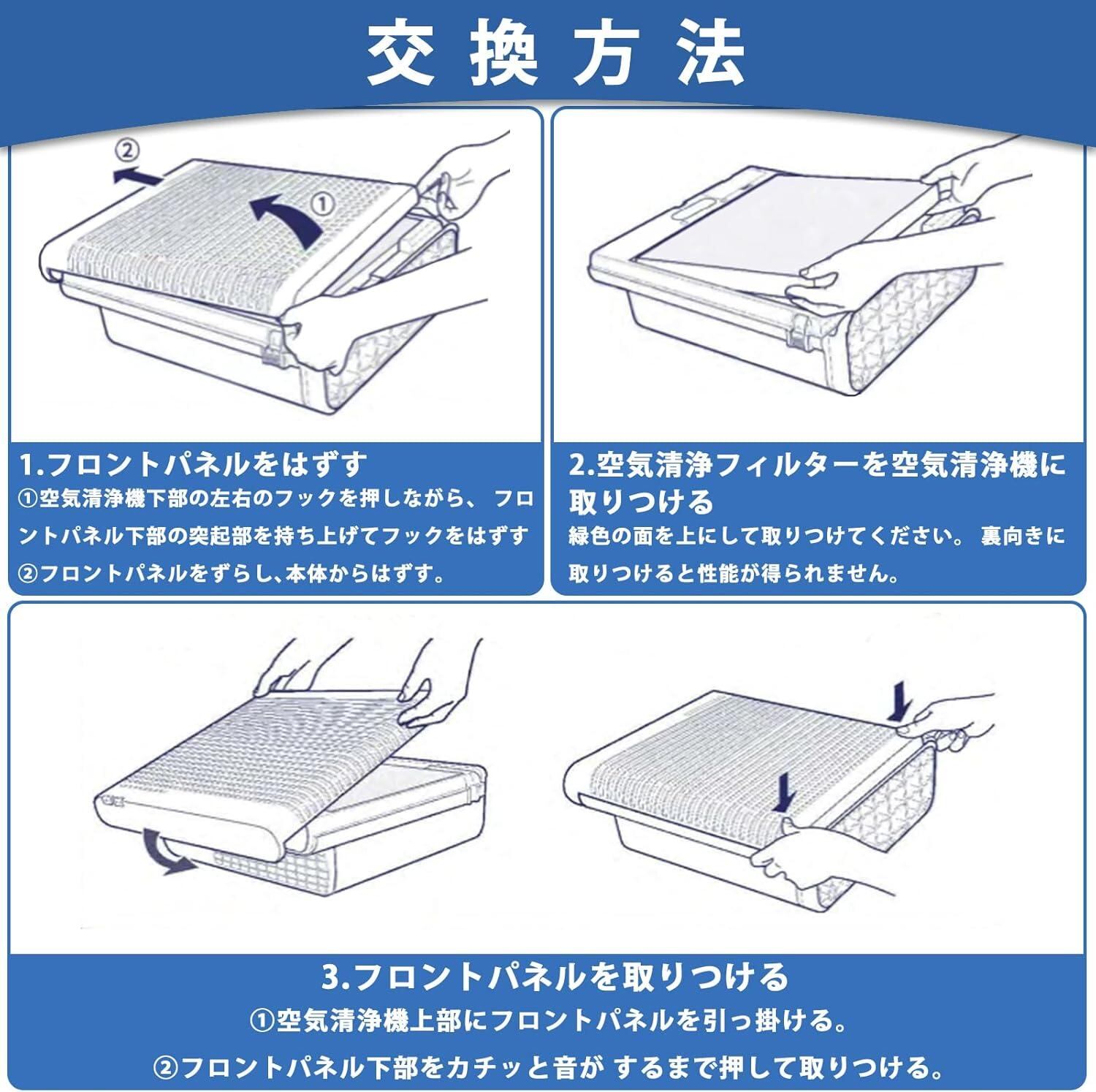 交換方法

②

①

1.フロントパネルをはずす
①空気清浄機下部の左右のフックを押しながら、 フロントパネル下部の突起部を持ち上げてフックをはずす
②フロントパネルをずらし、本体からはずす。

2.空気清浄フィルターを空気清浄機に取りつける
緑色の面を上にして取りつけてください。 裏向きに取りつけると性能が得られません。

3.フロントパネルを取りつける
①空気清浄機上部にフロントパネルを引っ掛ける。
②フロントパネル下部をカチッと音が するまで押して取りつける。