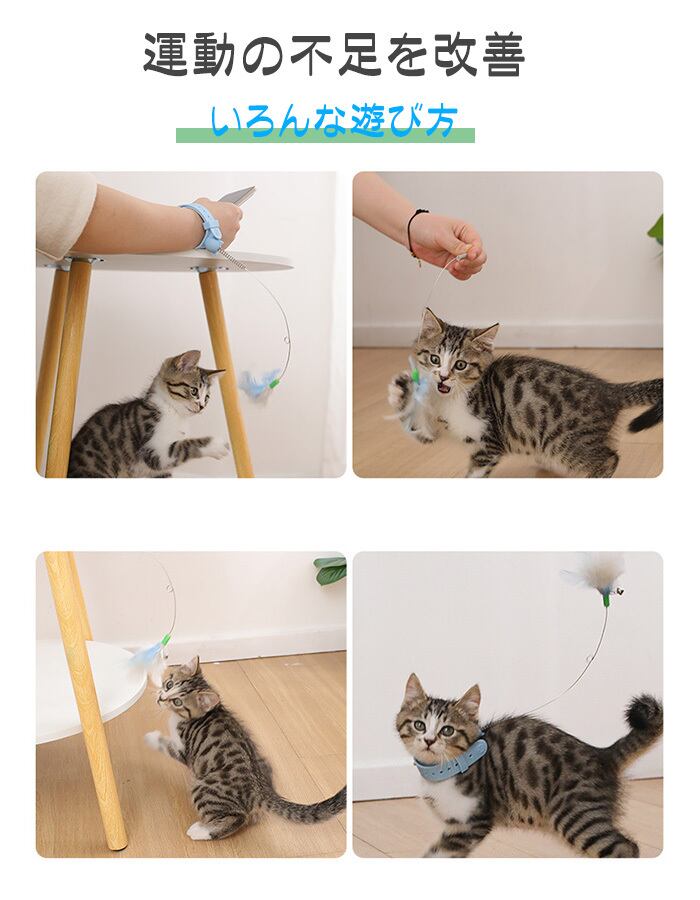 運動の不足を改善

いろんな遊び方