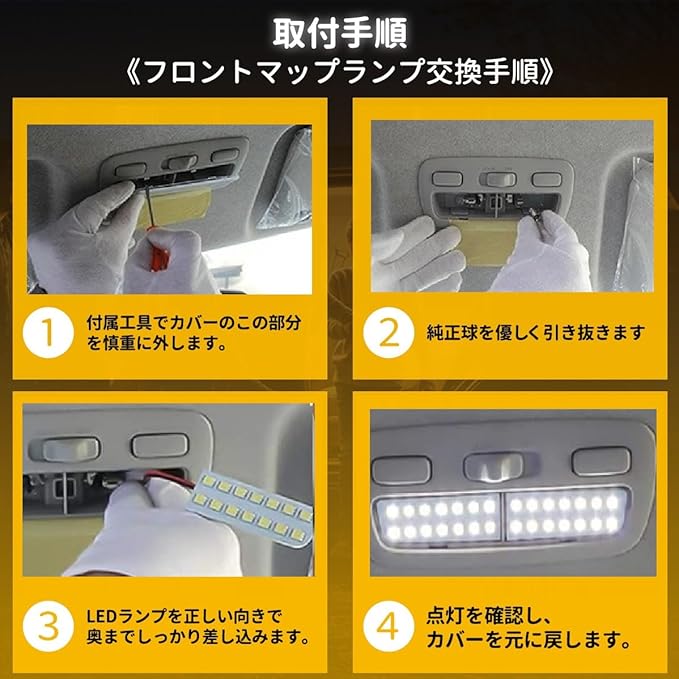 取付手順
《フロントマップランプ交換手順》

1
付属工具でカバーのこの部分を慎重に外します。

2
純正球を優しく引き抜きます

3
LEDランプを正しい向きで奥までしっかり差し込みます。

4
点灯を確認し、カバーを元に戻します。