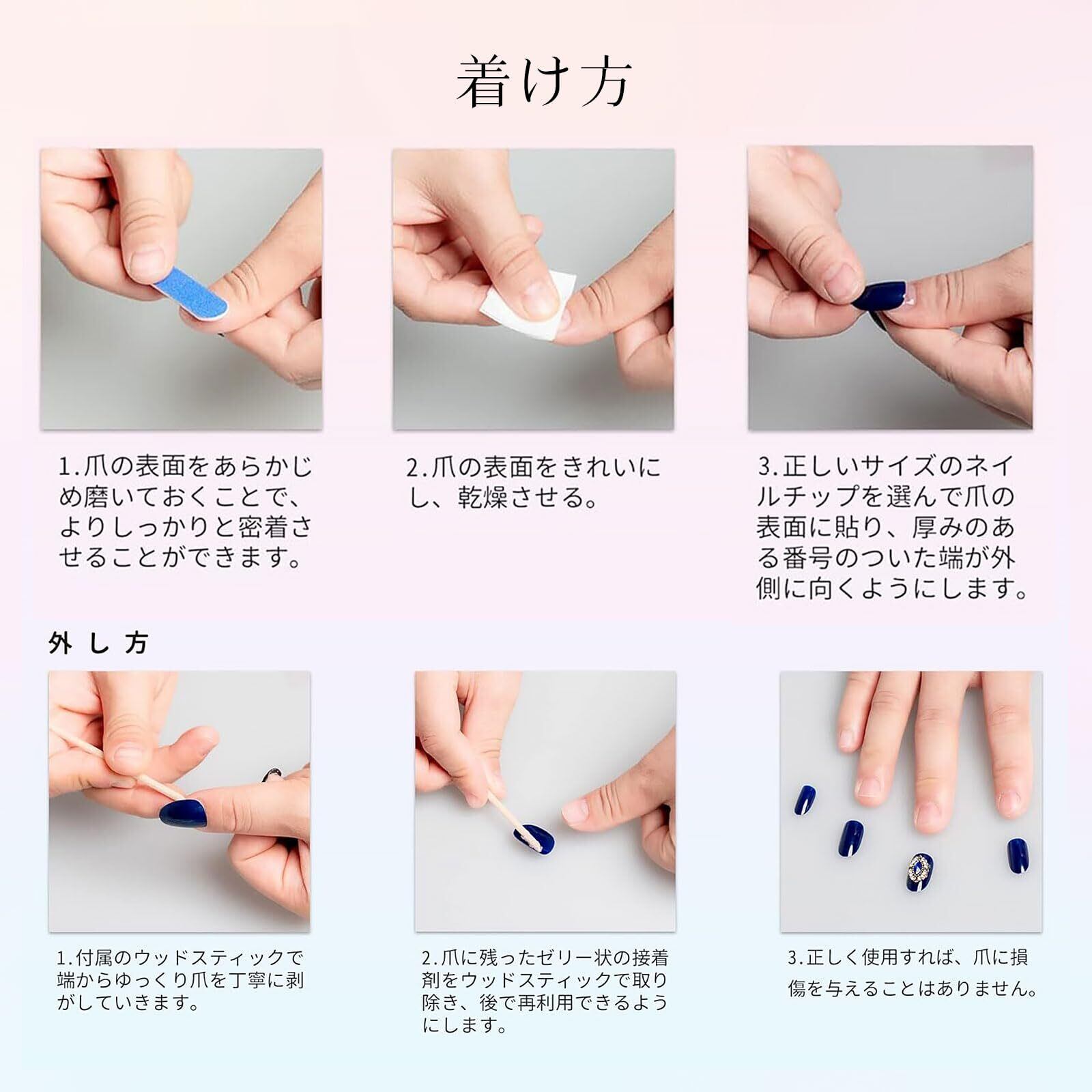 着け方

1.爪の表面をあらかじめ磨いておくことで、よりしっかりと密着させることができます。

2.爪の表面をきれいにし、乾燥させる。

3.正しいサイズのネイルチップを選んで爪の表面に貼り、厚みのある番号のついた端が外側に向くようにします。

外し方

1.付属のウッドスティックで端からゆっくり爪を丁寧に剥がしていきます。

2.爪に残ったゼリー状の接着剤をウッドスティックで取り除き、後で再利用できるようにします。

3.正しく使用すれば、爪に損傷を与えることはありません。