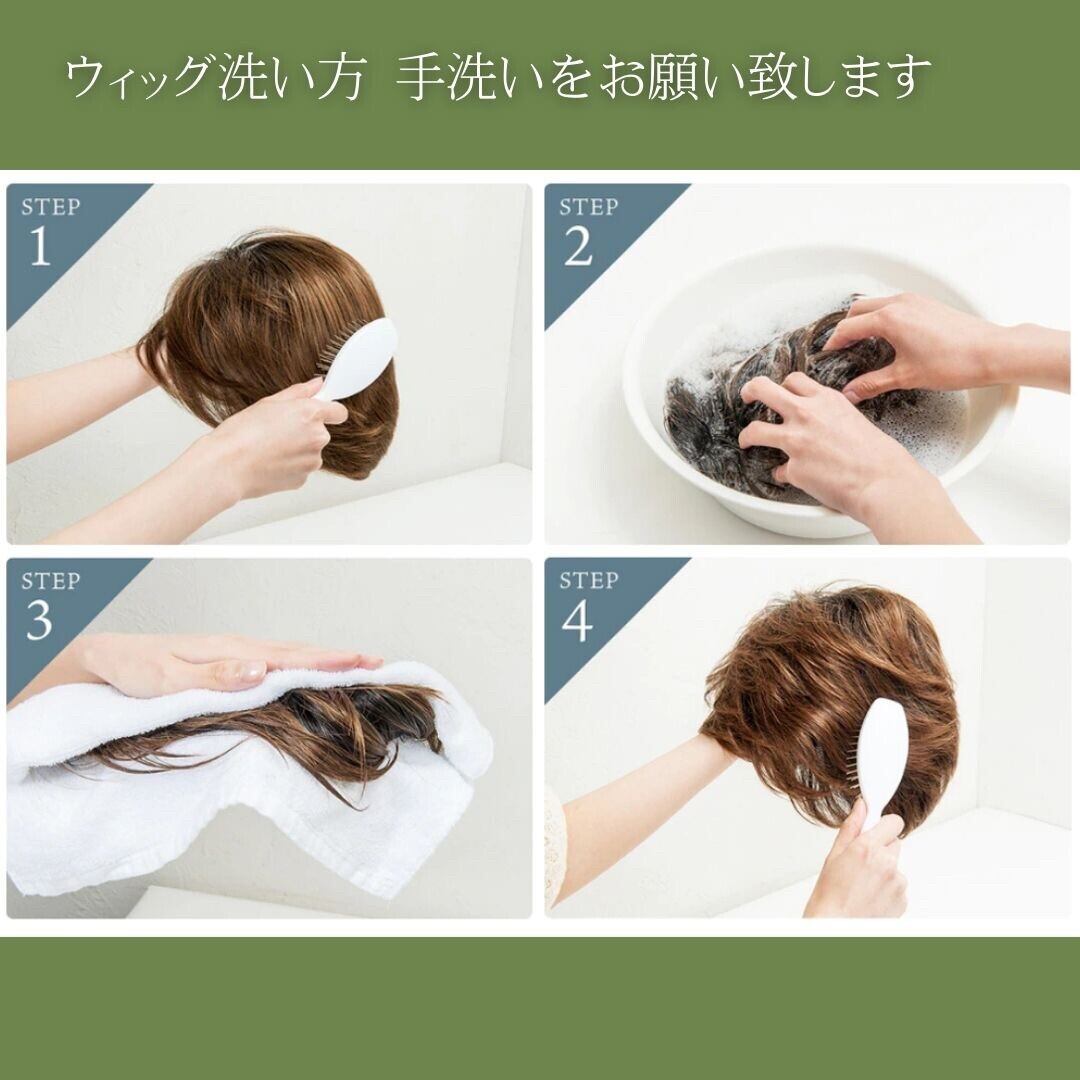 ウィッグ洗い方 手洗いをお願い致します

STEP 1

STEP 2

STEP 3

STEP 4