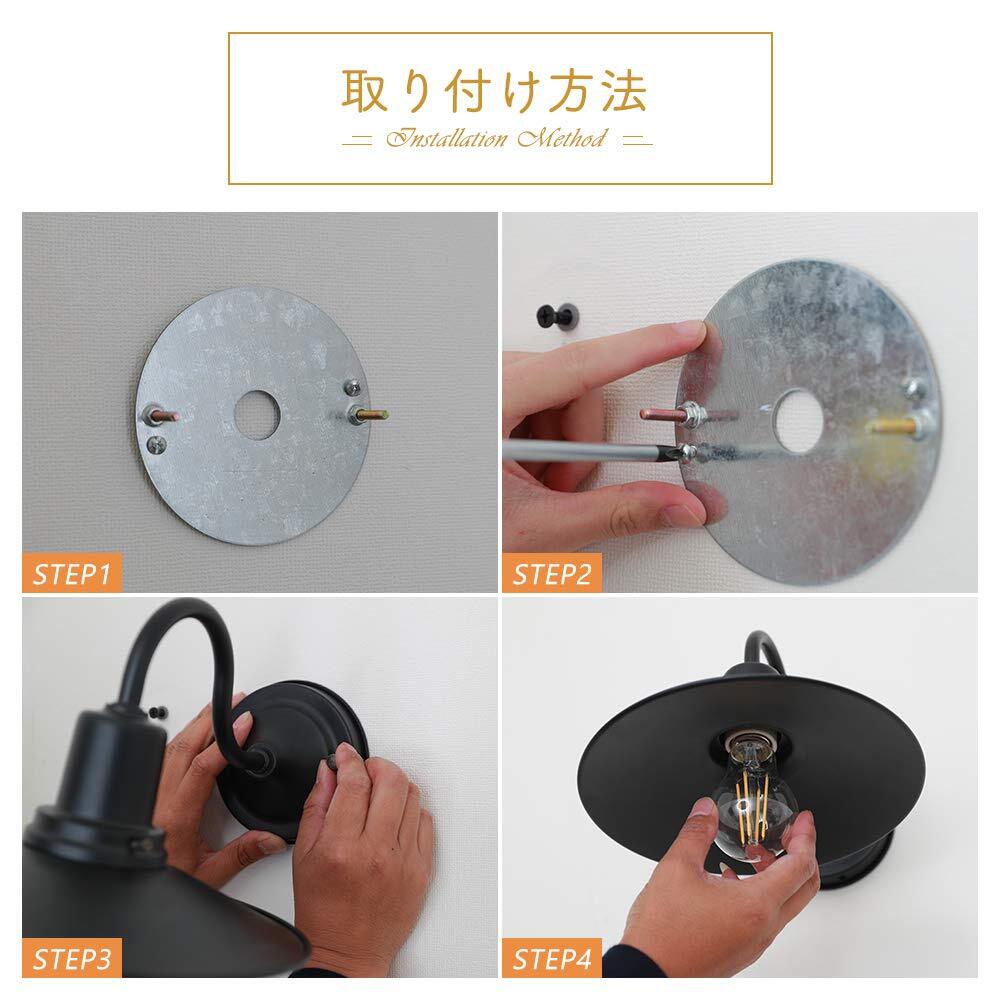 取り付け方法
Installation Method

STEP1

STEP2

STEP3

STEP4