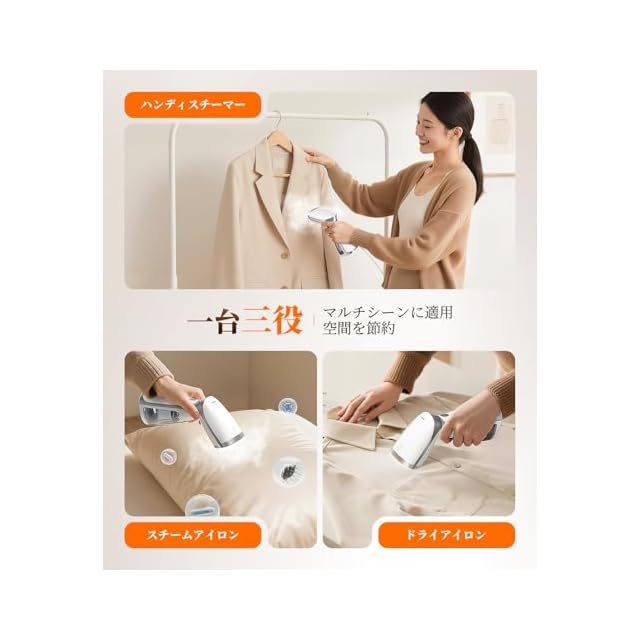 ハンディスチーマー

一台三役

マルチシーンに適用
空間を節約

スチームアイロン

ドライアイロン