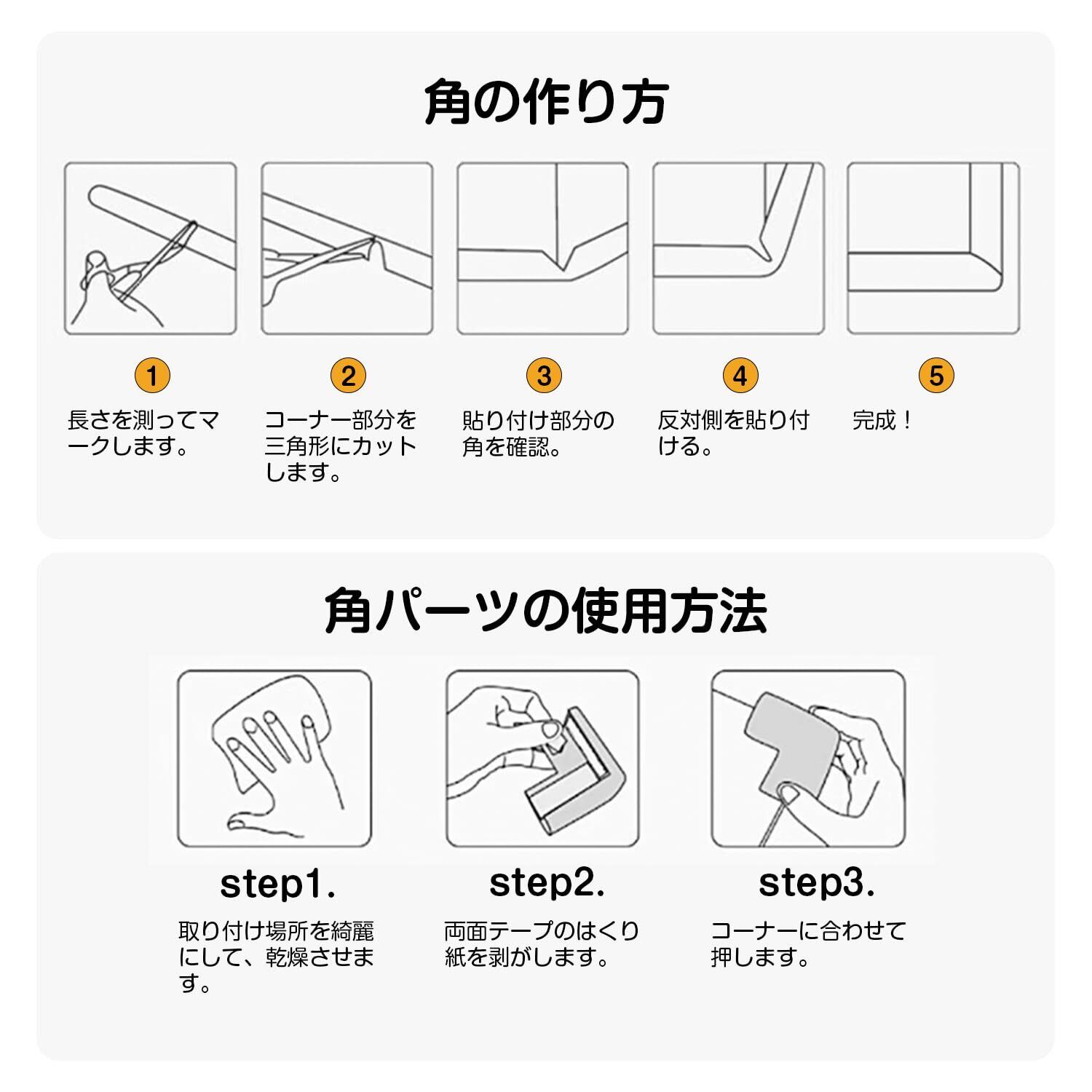 角の作り方

1
長さを測ってマークします。

2
コーナー部分を三角形にカットします。

3
貼り付け部分の角を確認。

4
反対側を貼り付ける。

5
完成！

角パーツの使用方法

step1.
取り付け場所を綺麗にして、乾燥させます。

step2.
両面テープのはくり紙を剥がします。

step3.
コーナーに合わせて押します。