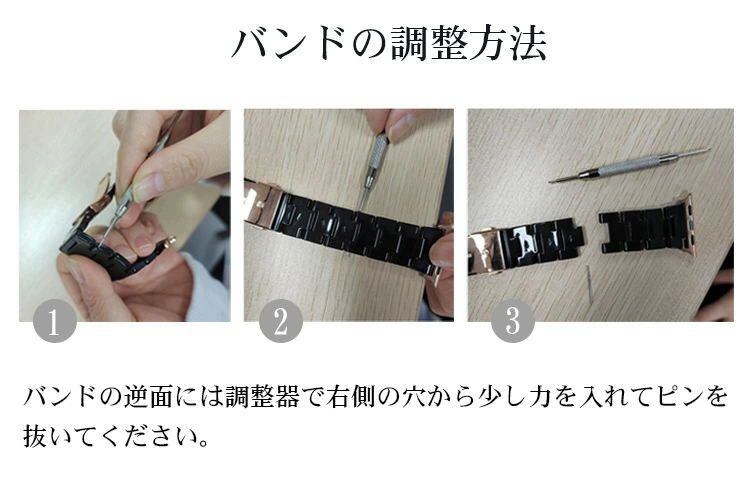 バンドの調整方法

1

2

3

バンドの逆面には調整器で右側の穴から少し力を入れてピンを抜いてください。