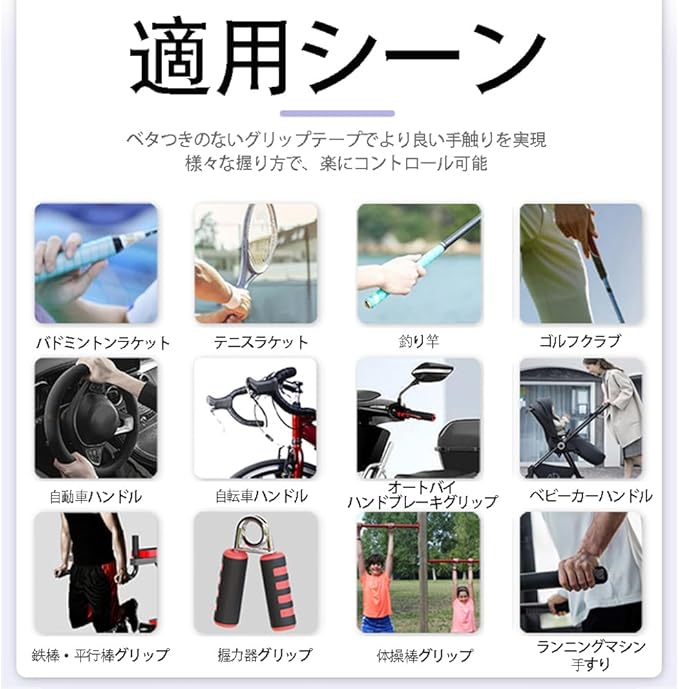 適用シーン

ベタつきのないグリップテープでより良い手触りを実現
様々な握り方で、楽にコントロール可能

バドミントンラケット

テニスラケット

釣り竿

ゴルフクラブ

自動車ハンドル

自転車ハンドル

オートバイ
ハンドブレーキグリップ

ベビーカーハンドル

鉄棒・平行棒グリップ

握力器グリップ

体操棒グリップ

ランニングマシン
手すり