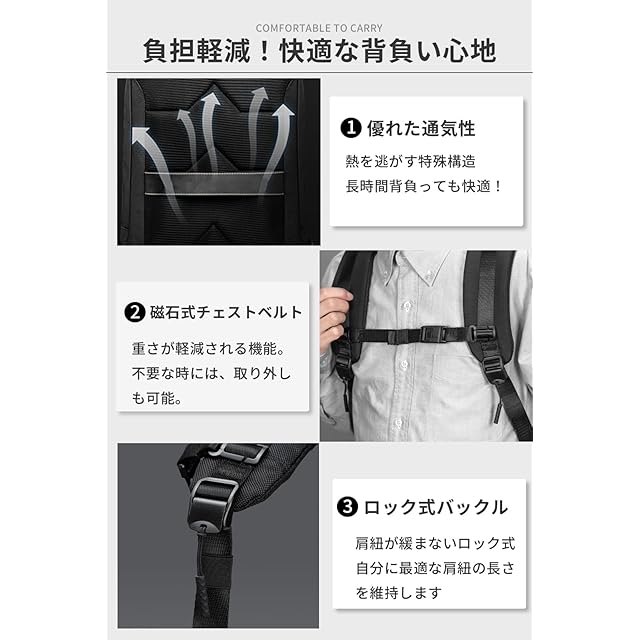 COMFORTABLE TO CARRY

負担軽減！快適な背負い心地

❶ 優れた通気性

熱を逃がす特殊構造
長時間背負っても快適！

❷ 磁石式チェストベルト

重さが軽減される機能。不要な時には、取り外しも可能。

❸ ロック式バックル

肩紐が緩まないロック式
自分に最適な肩紐の長さを維持します