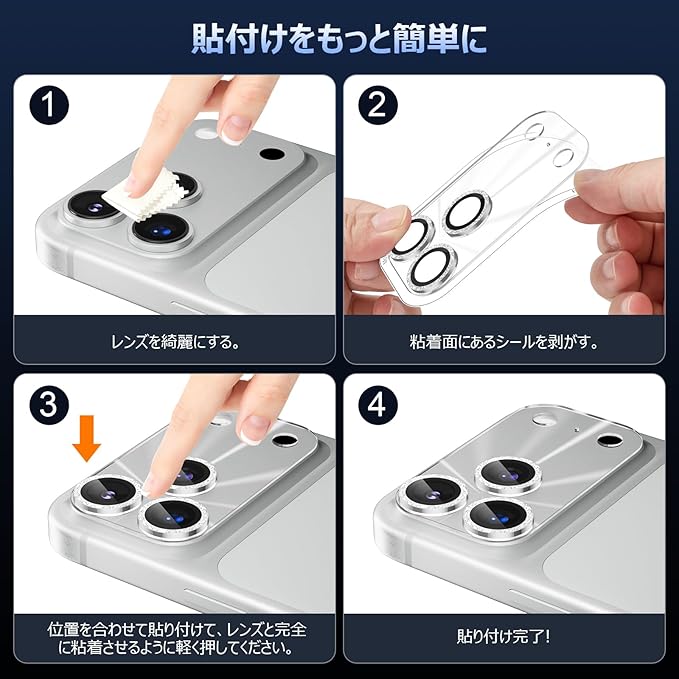 貼付けをもっと簡単に

1

レンズを綺麗にする。

2

粘着面にあるシールを剥がす。

3

位置を合わせて貼り付けて、レンズと完全に粘着させるように軽く押してください。

4

貼り付け完了!