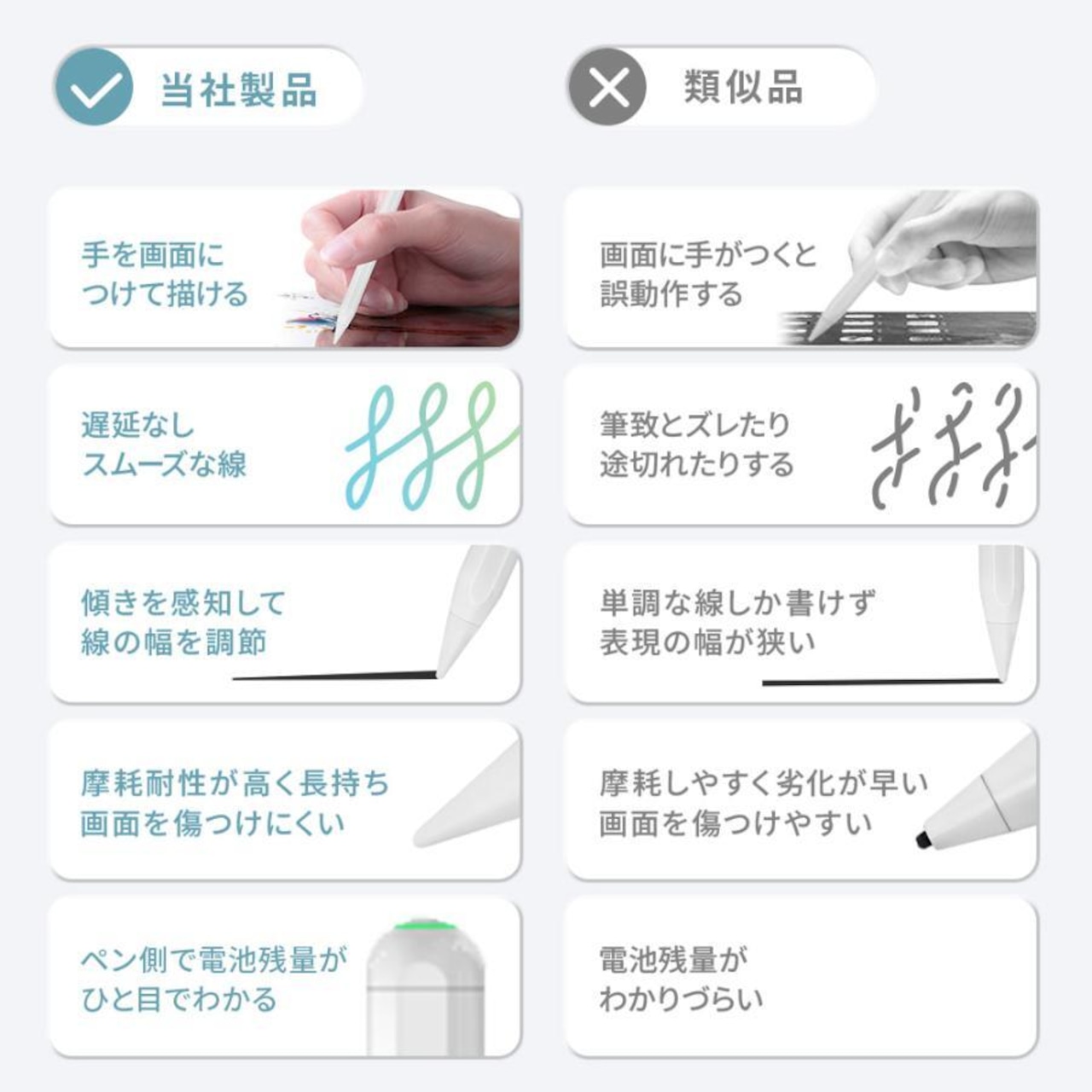 当社製品

手を画面に
つけて描ける

遅延なし
スムーズな線

傾きを感知して
線の幅を調節

摩耗耐性が高く長持ち
画面を傷つけにくい

ペン側で電池残量が
ひと目でわかる

類似品

画面に手がつくと
誤動作する

筆致とズレたり
途切れたりする

単調な線しか書けず
表現の幅が狭い

摩耗しやすく劣化が早い
画面を傷つけやすい

電池残量が
わかりづらい