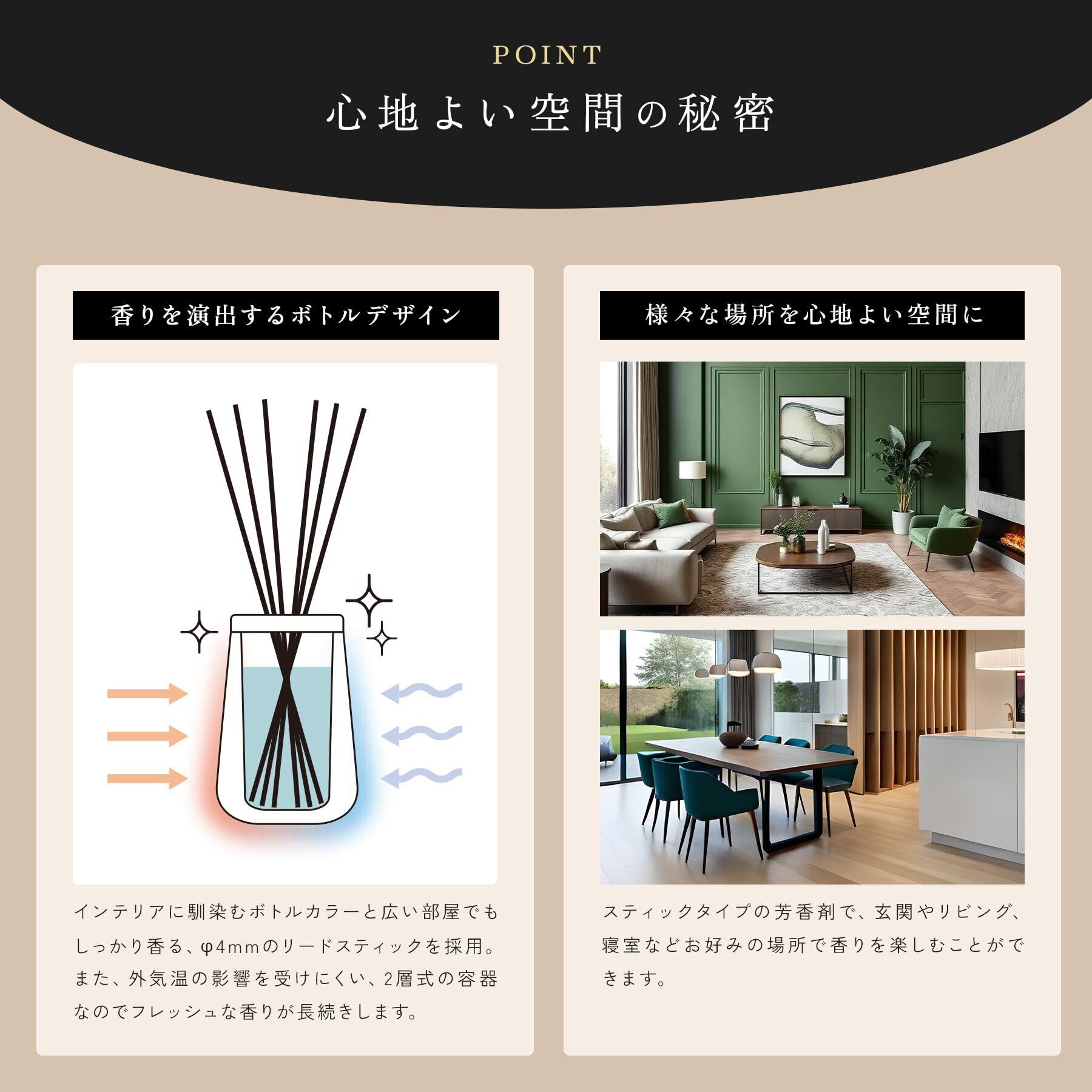 POINT

心地よい空間の秘密

香りを演出するボトルデザイン

インテリアに馴染むボトルカラーと広い部屋でもしっかり香る、φ4mmのリードスティックを採用。また、外気温の影響を受けにくい、2層式の容器なのでフレッシュな香りが長続きします。

様々な場所を心地よい空間に

スティックタイプの芳香剤で、玄関やリビング、寝室などお好みの場所で香りを楽しむことができます。