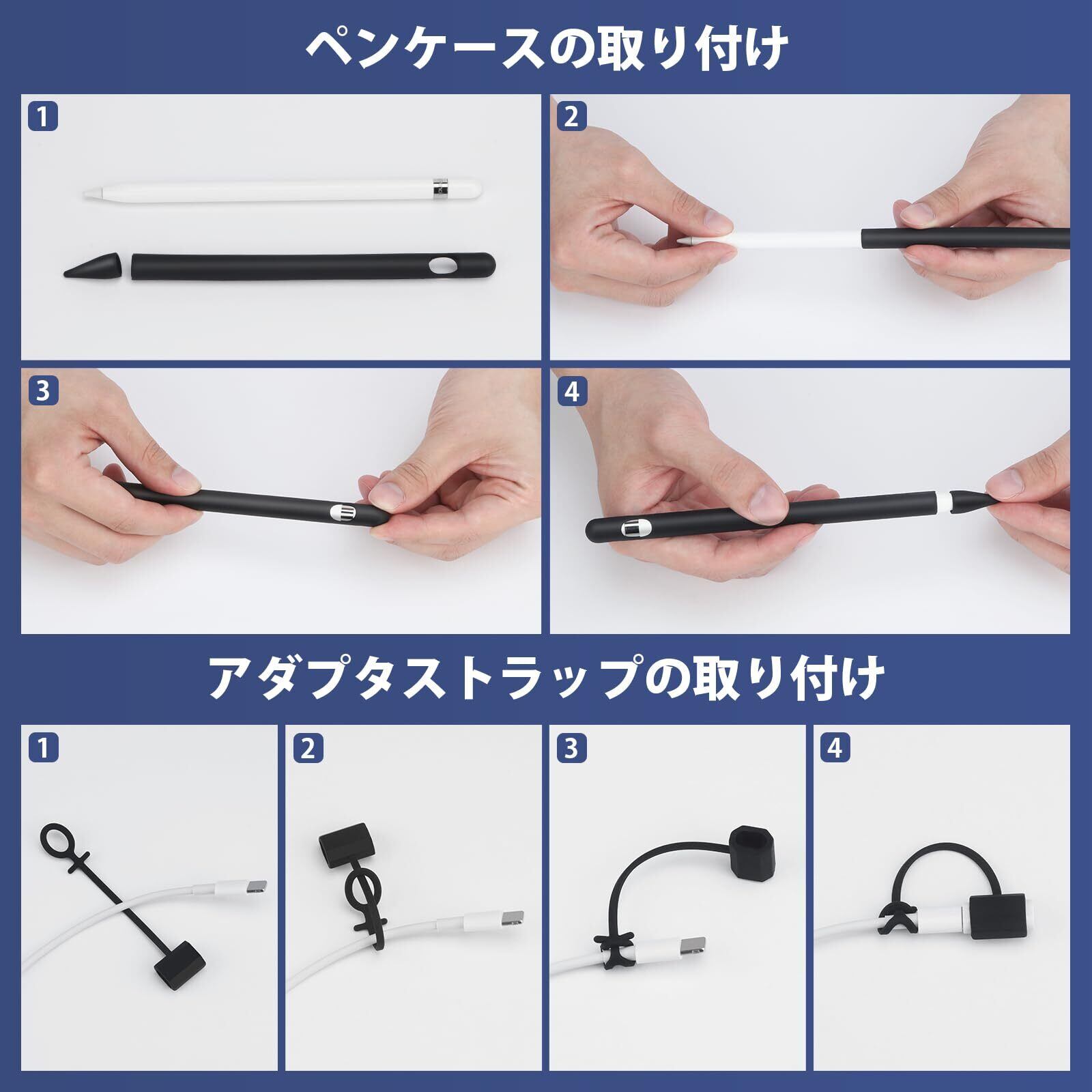 ペンケースの取り付け

1

2

3

4

アダプタストラップの取り付け

1

2

3

4