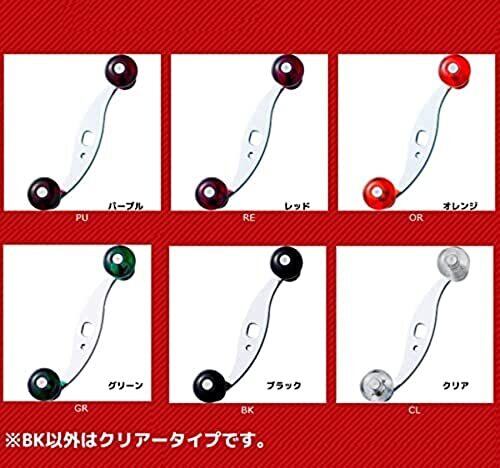 パープル
PU

レッド
RE

オレンジ
OR

グリーン
GR

ブラック
BK

クリア
CL

※BK以外はクリアータイプです。