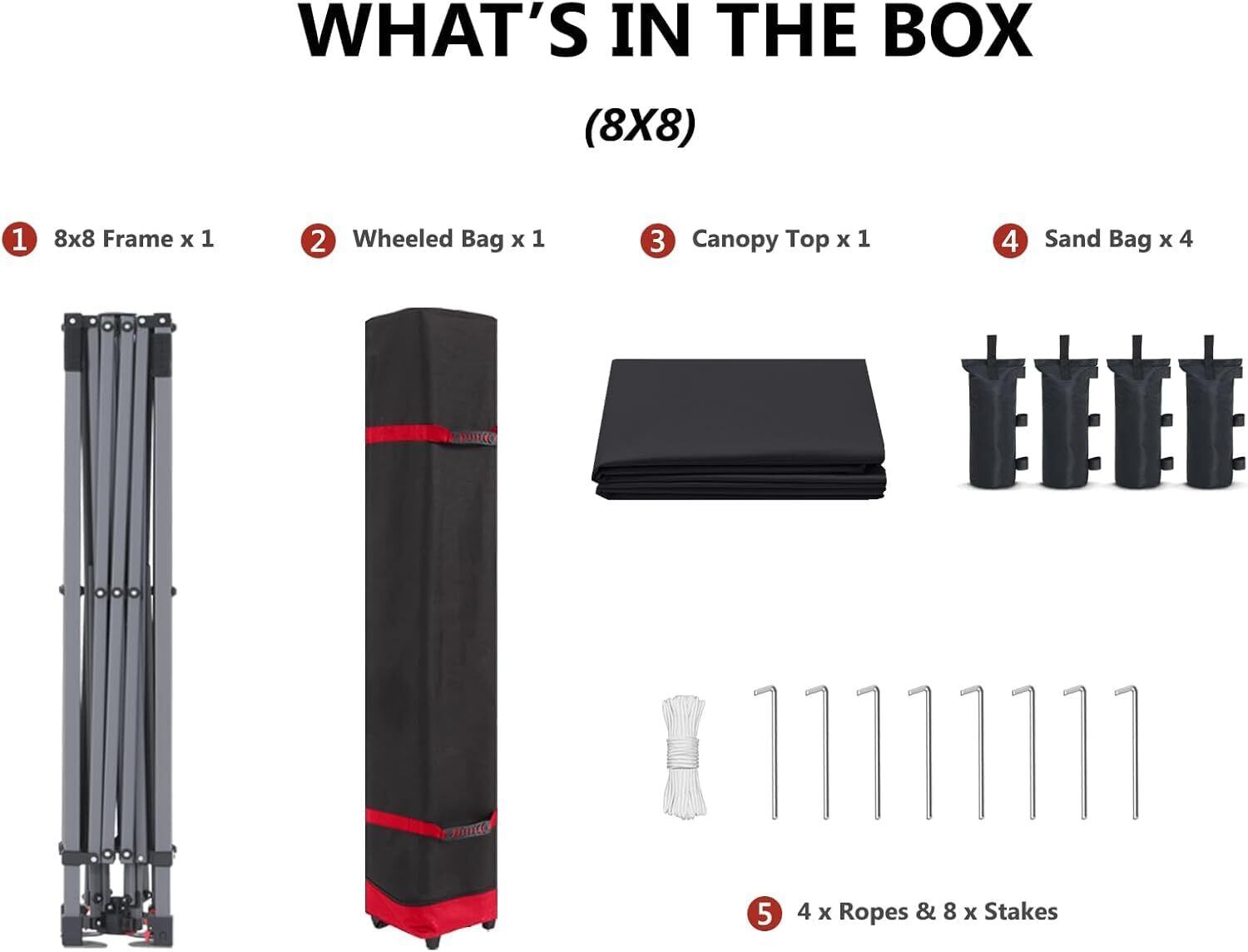 WHAT'S IN THE BOX

(8X8)

1 8x8 Frame x 1

2 Wheeled Bag x 1

3 Canopy Top x 1

4 Sand Bag x 4

5 4 x Ropes & 8 x Stakes