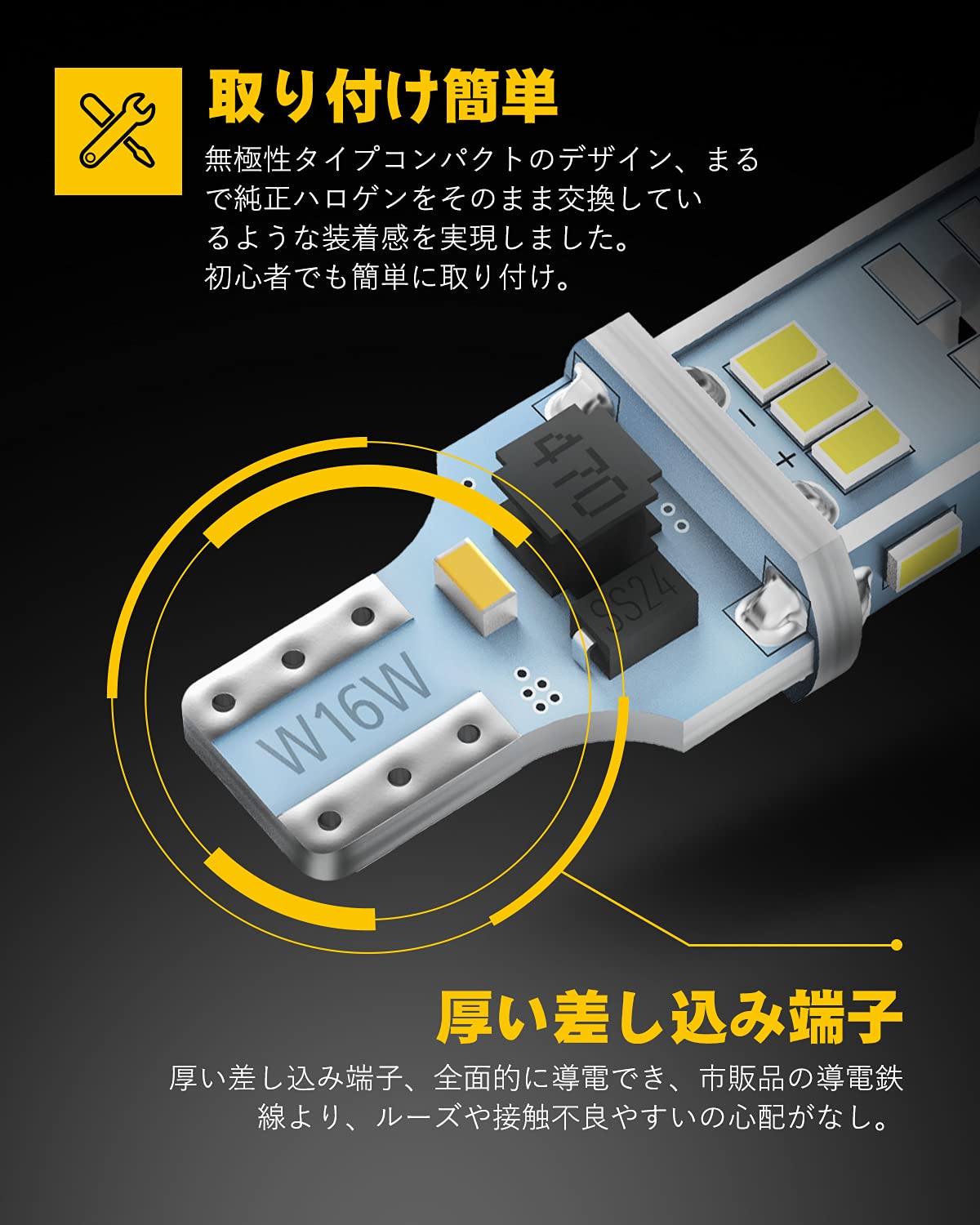 取り付け簡単

無極性タイプコンパクトのデザイン、まるで純正ハロゲンをそのまま交換しているような装着感を実現しました。
初心者でも簡単に取り付け。

470

SS24

W16W

−

+

厚い差し込み端子

厚い差し込み端子、全面的に導電でき、市販品の導電鉄線より、ルーズや接触不良やすいの心配がなし。